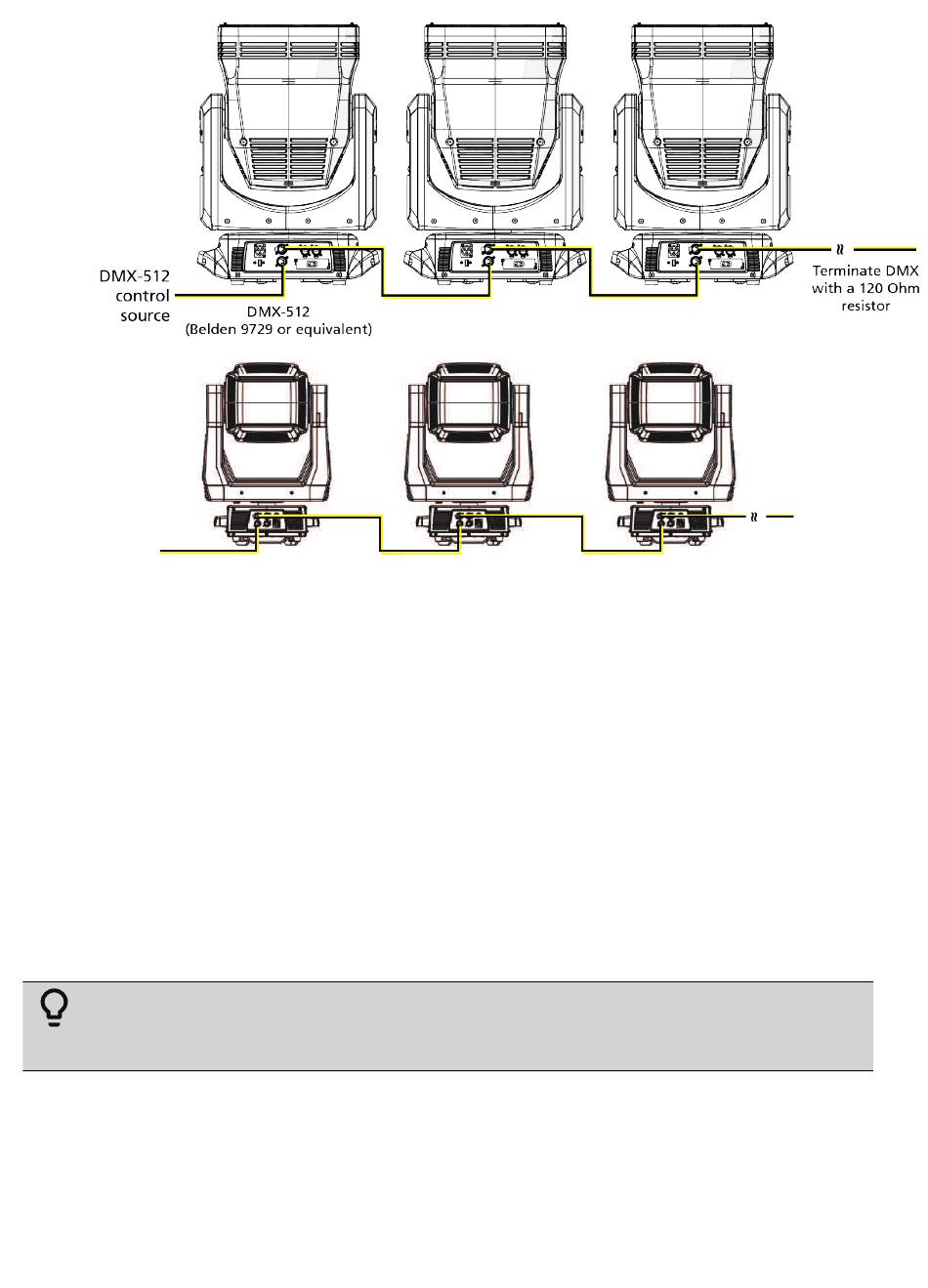 DMX-512 control source

DMX-512
(Belden 9729 or equivalent)

Terminate DMX with a 120 Ohm resistor