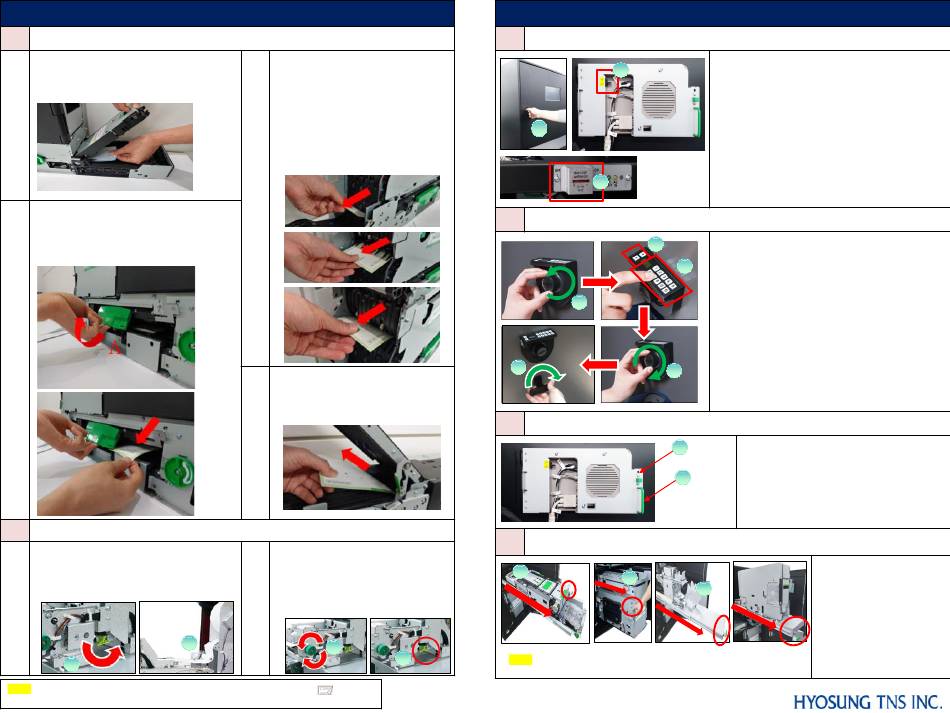 HYOSUNG TNS INC.