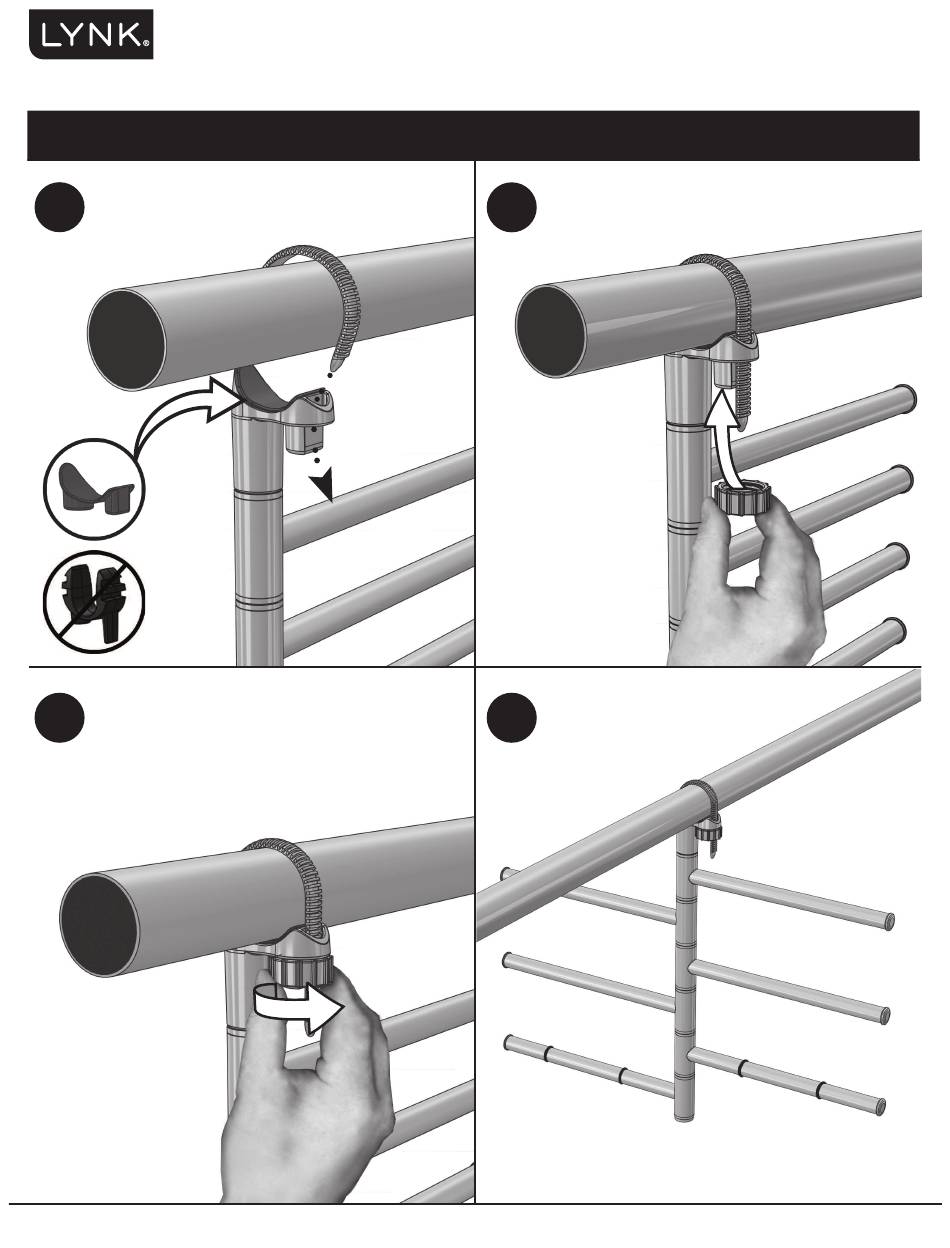 LYNK®