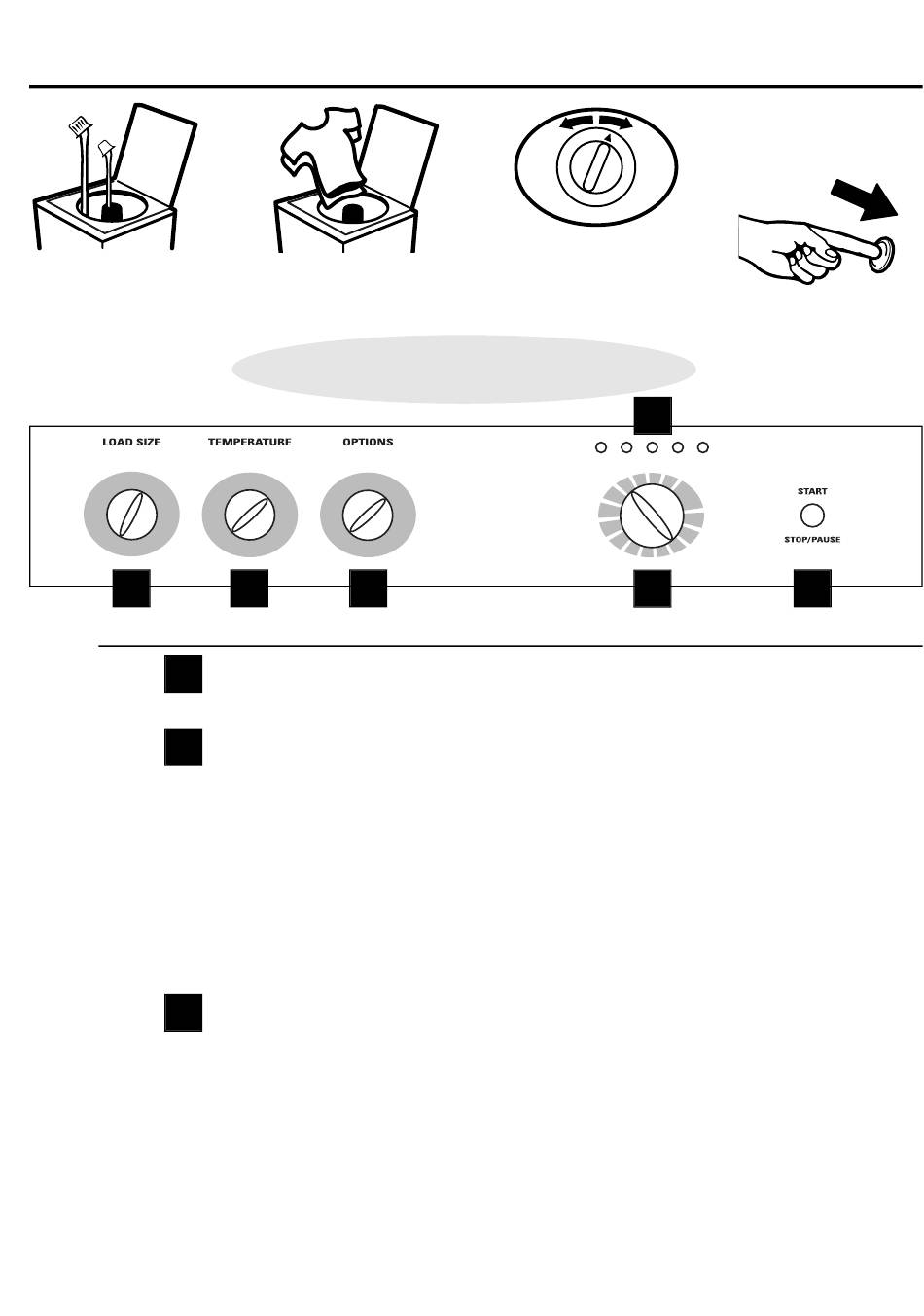 LOAD SIZE

TEMPERATURE

OPTIONS

START

STOP/PAUSE