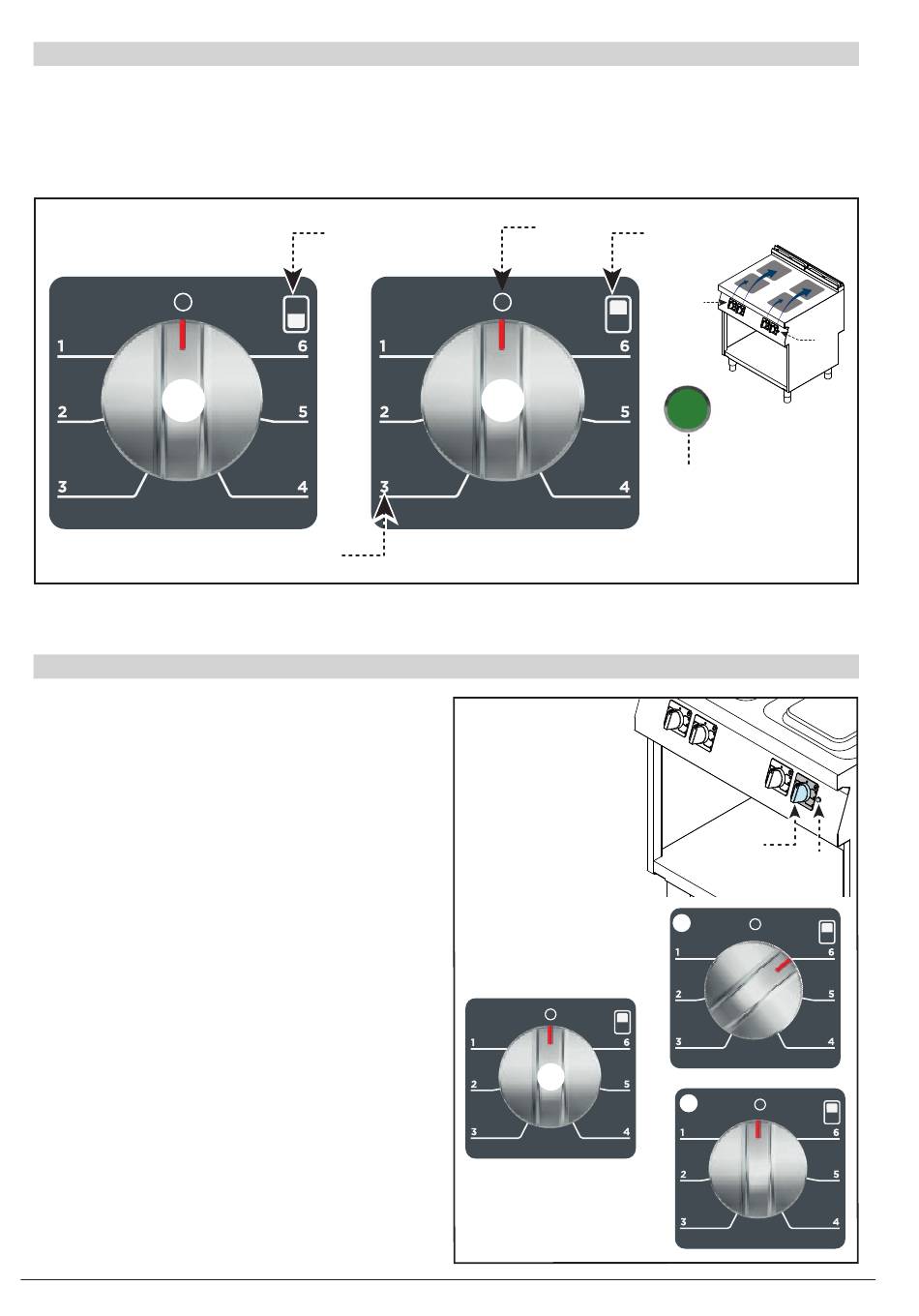 1
2
3
6
5
4

1
2
3
6
5
4

1
2
3
6
5
4

1
2
3
6
5
4

1
2
3
6
5
4