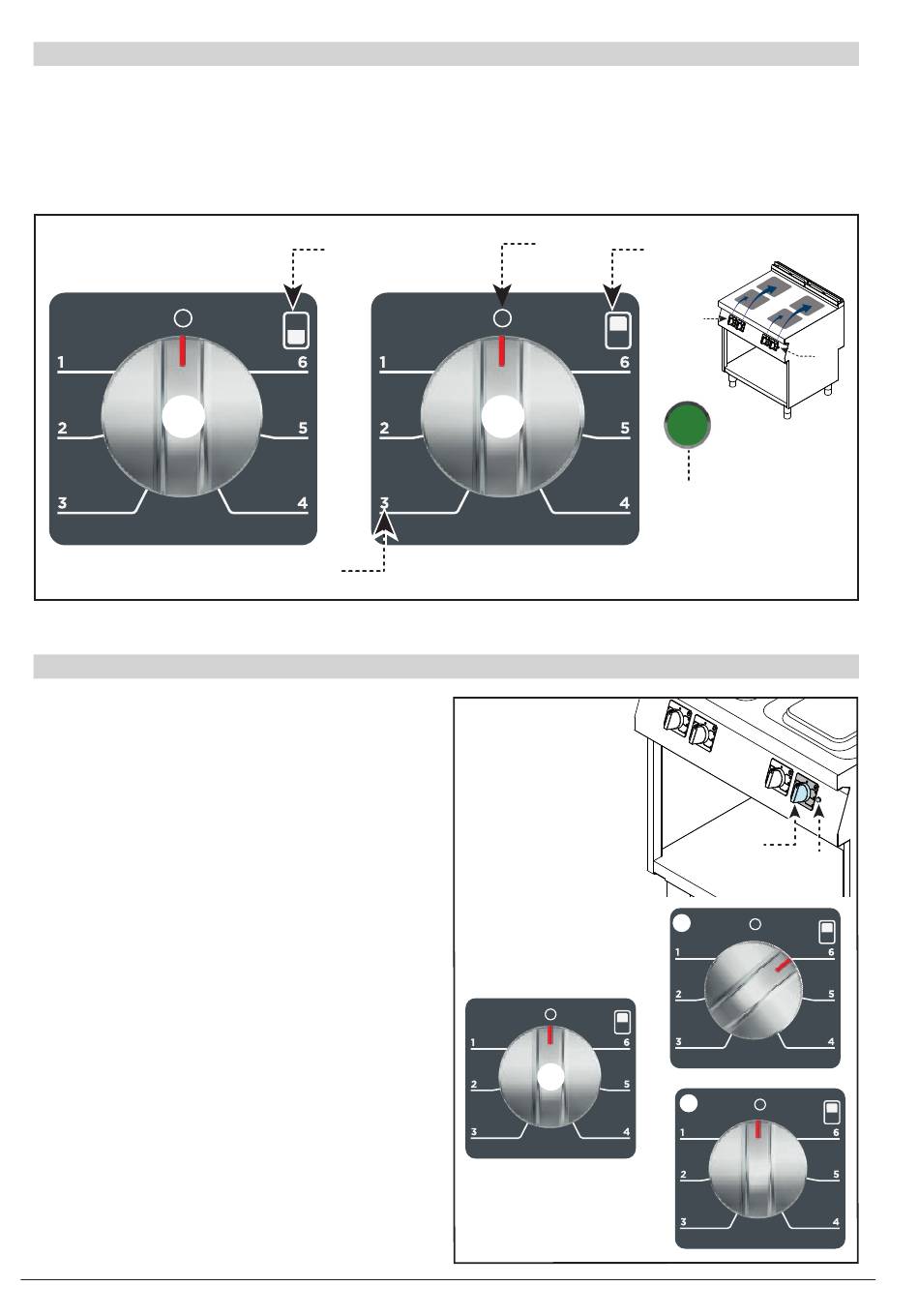 1
6
2
5
3
4

1
6
2
5
3
4

1
6
2
5
3
4

1
6
2
5
3
4

1
6
2
5
3
4