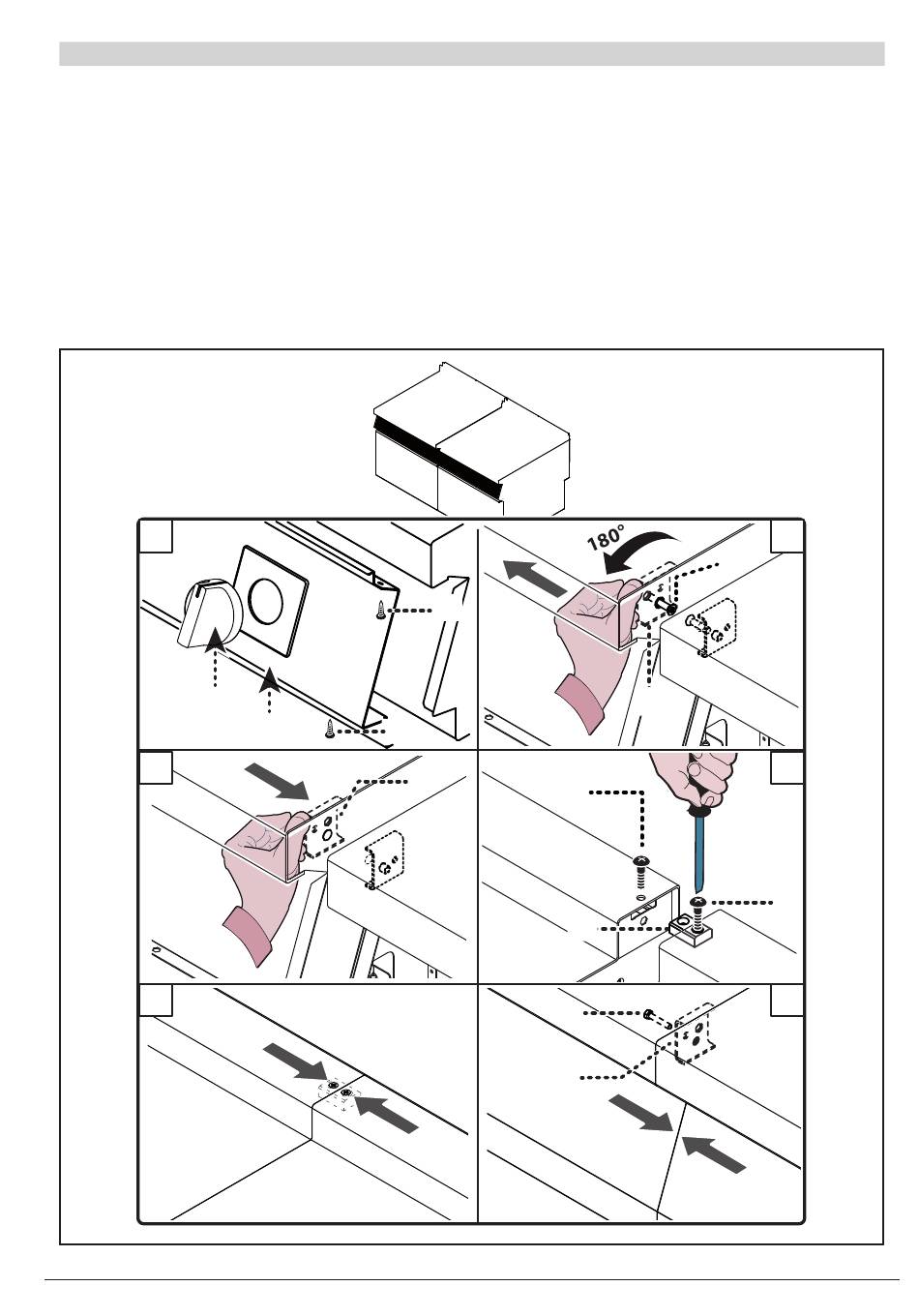 180°