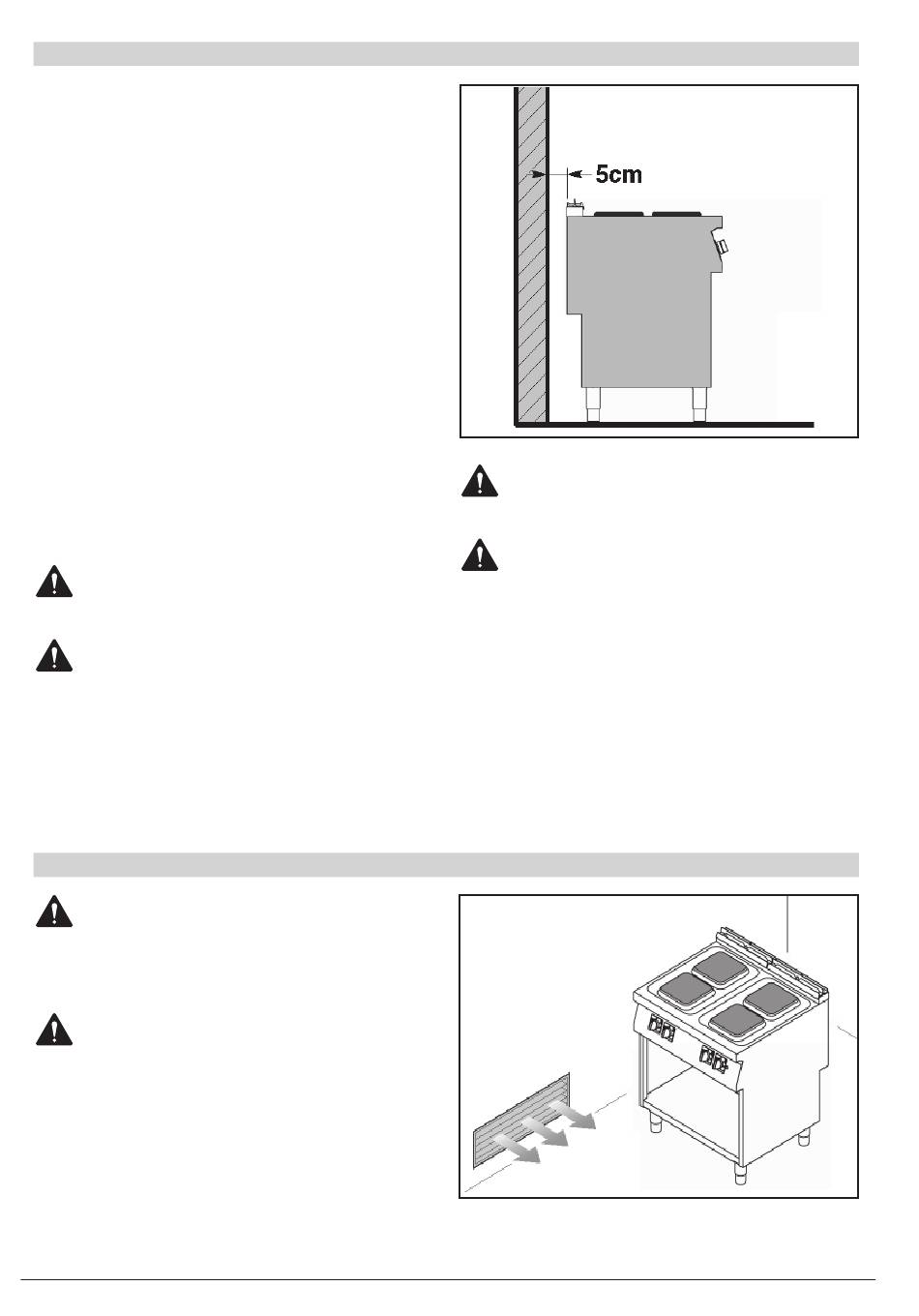 5cm