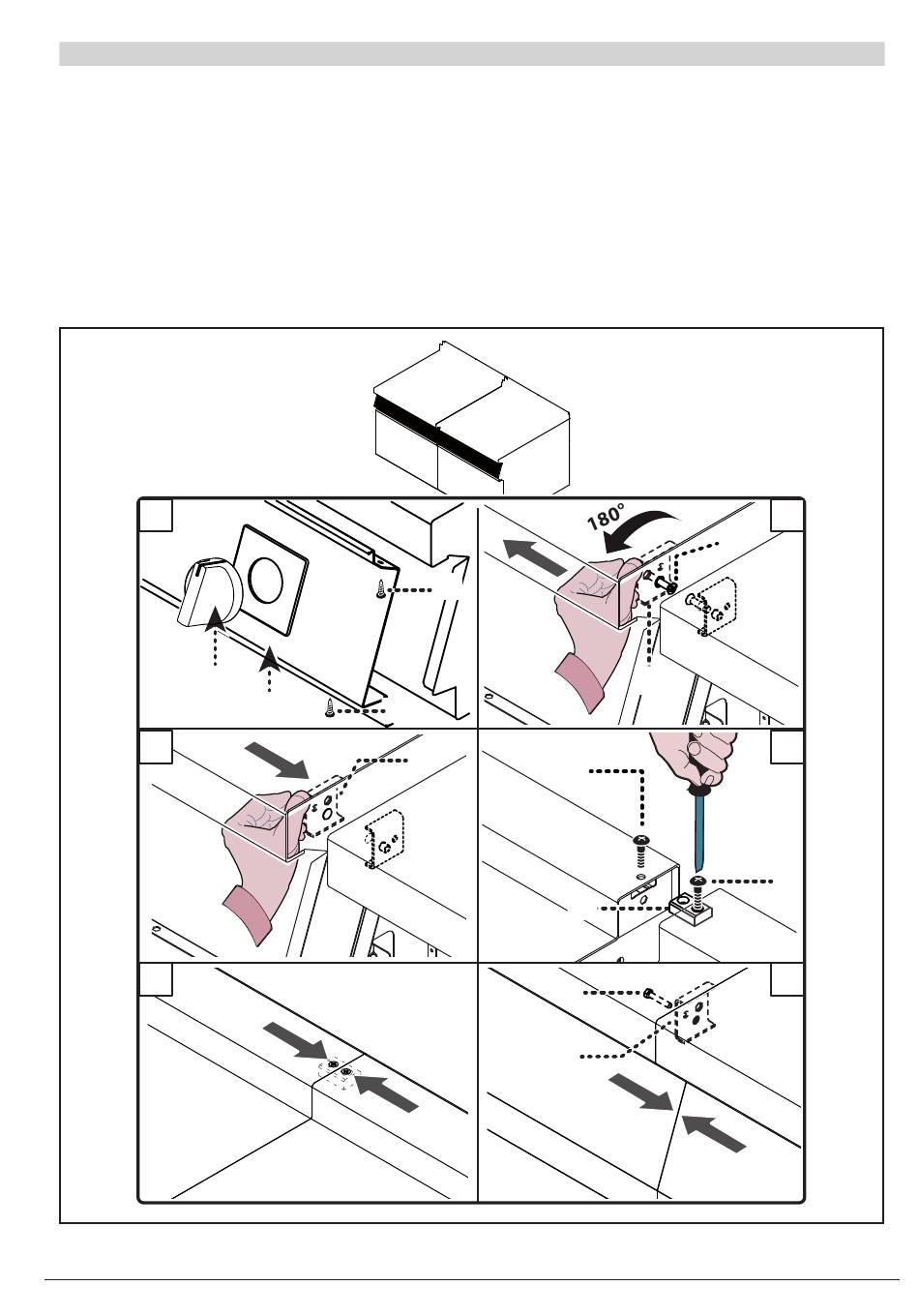 180°