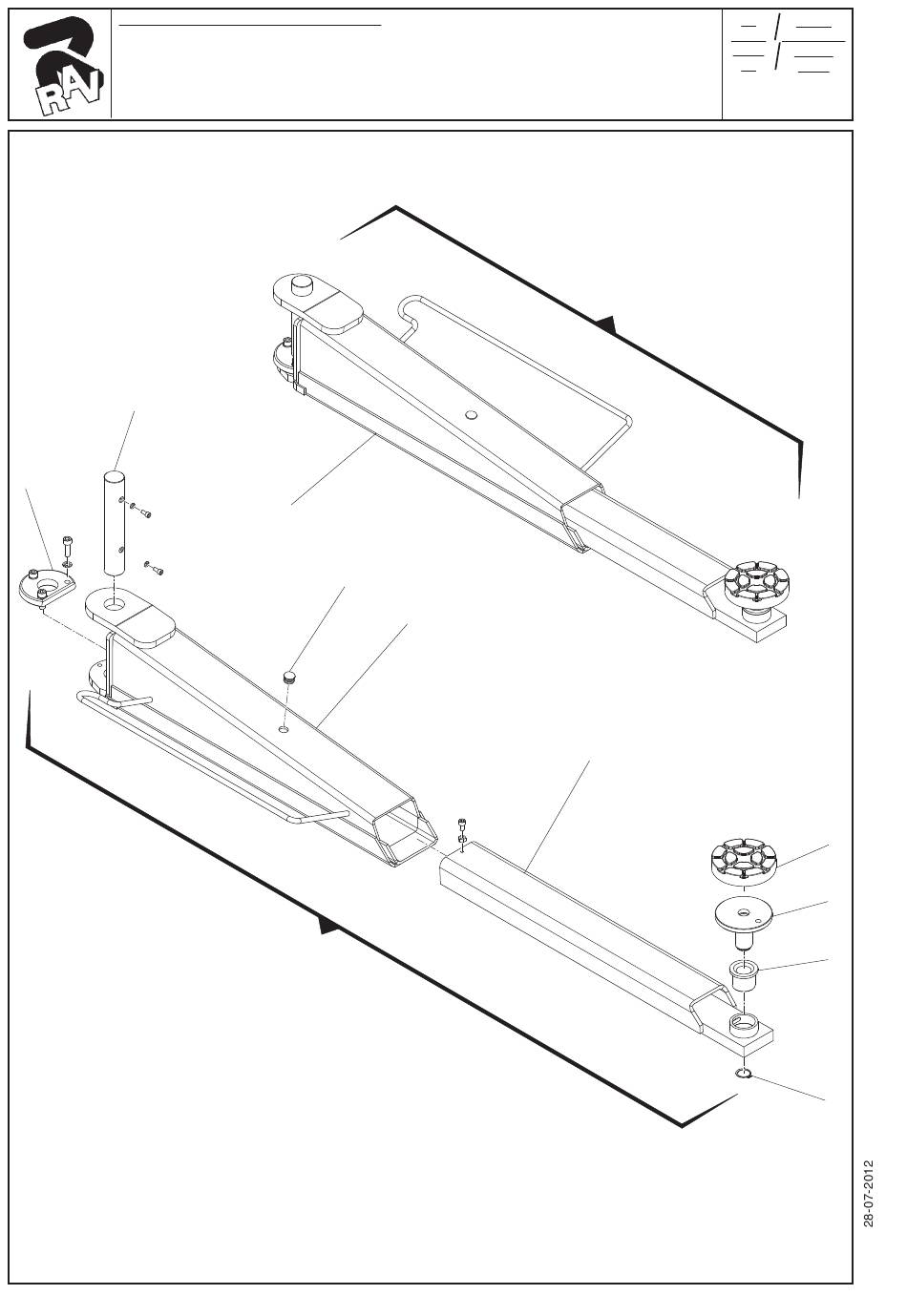 RAV

28-07-2012