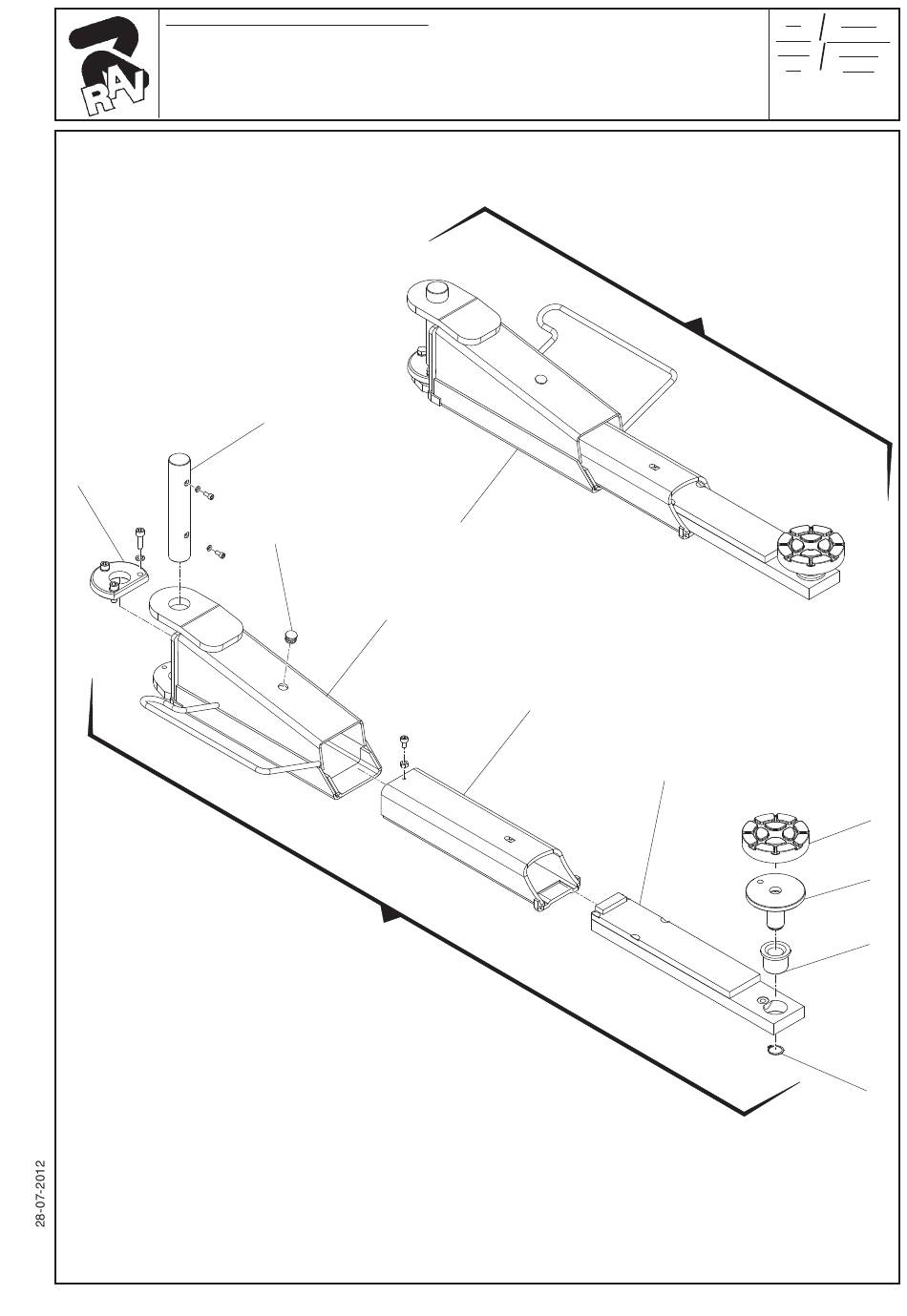 RAV

28-07-2012