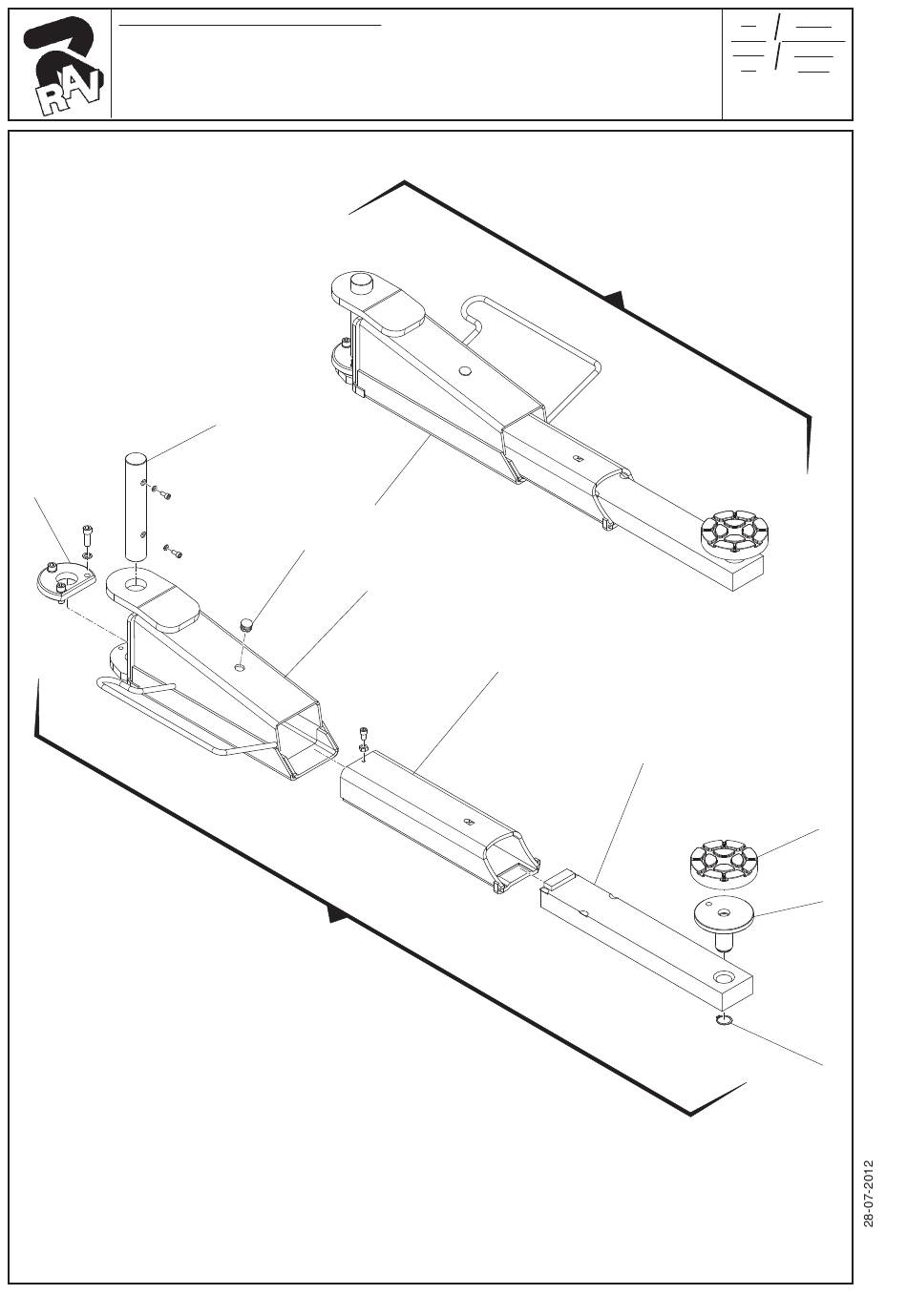 RAV

28-07-2012