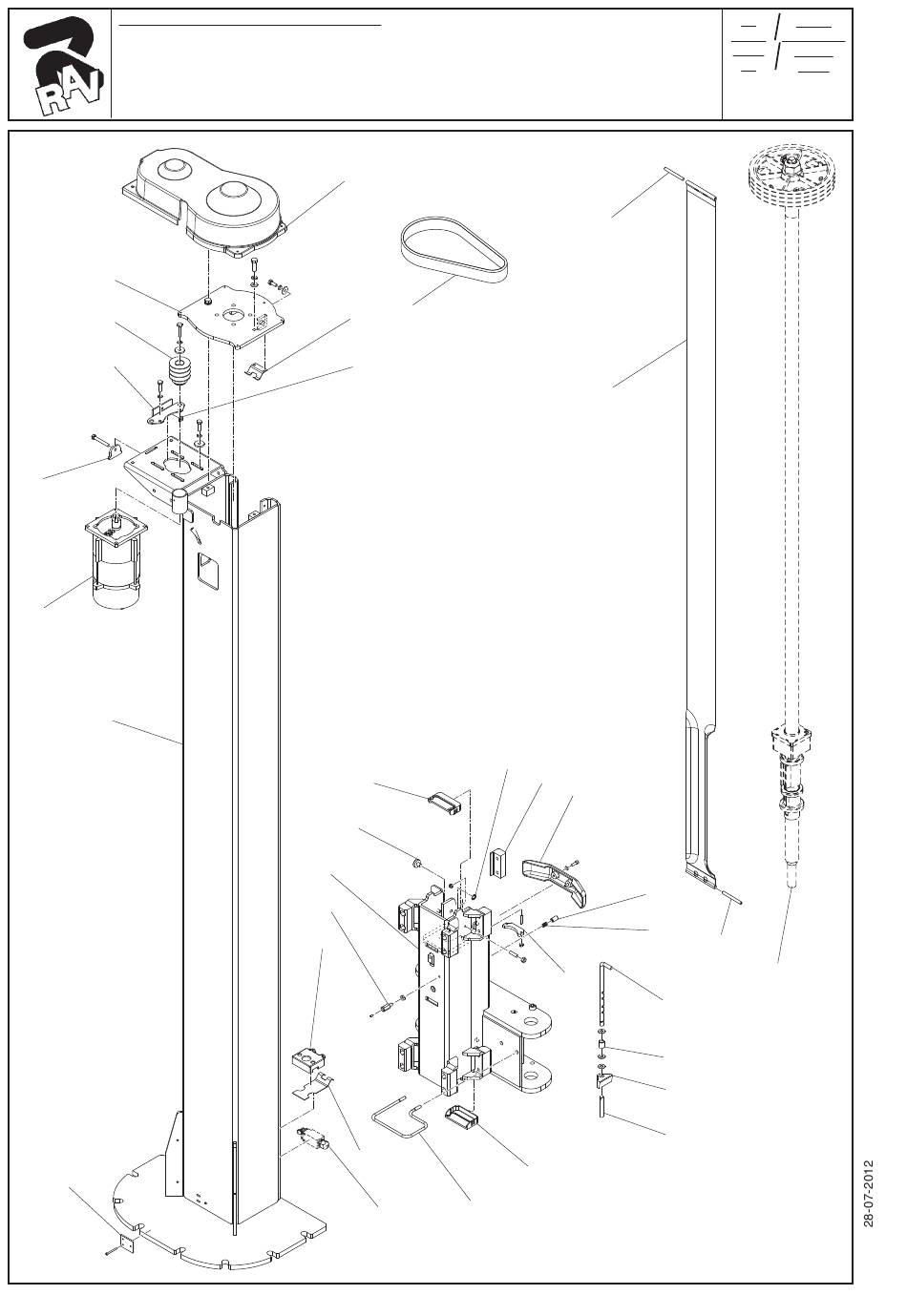 RAV

28-07-2012