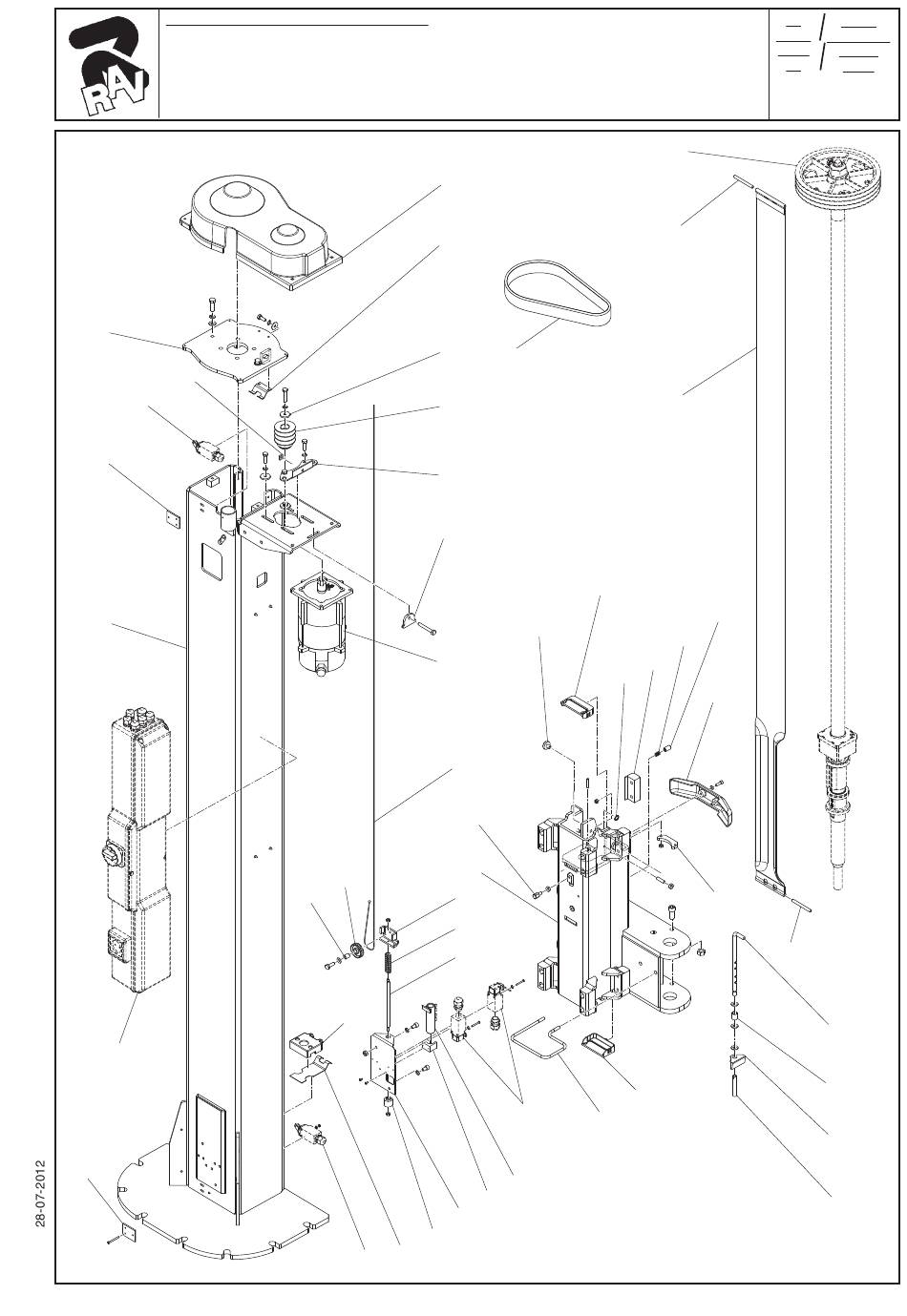 RAV

28-07-2012