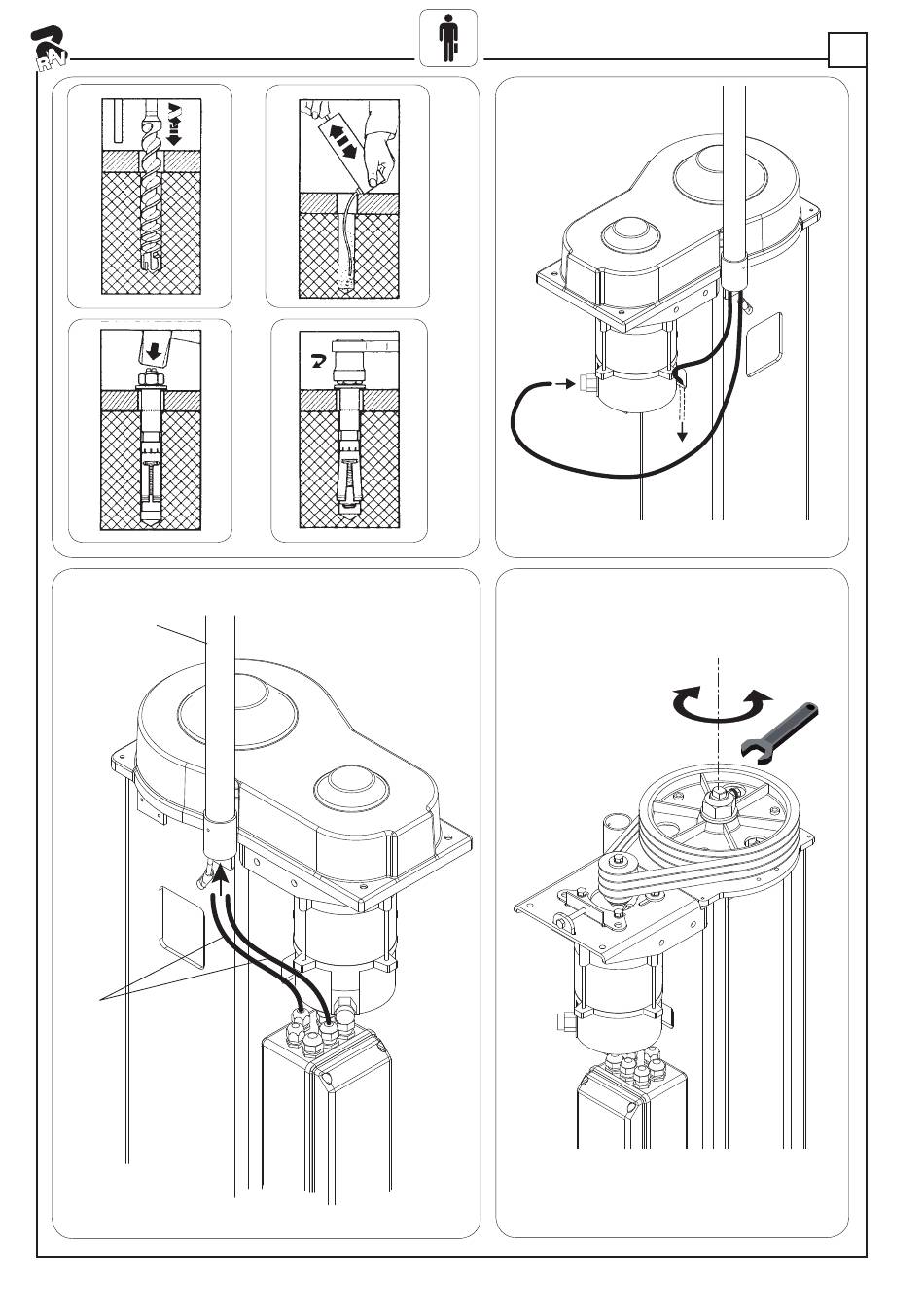 RAV