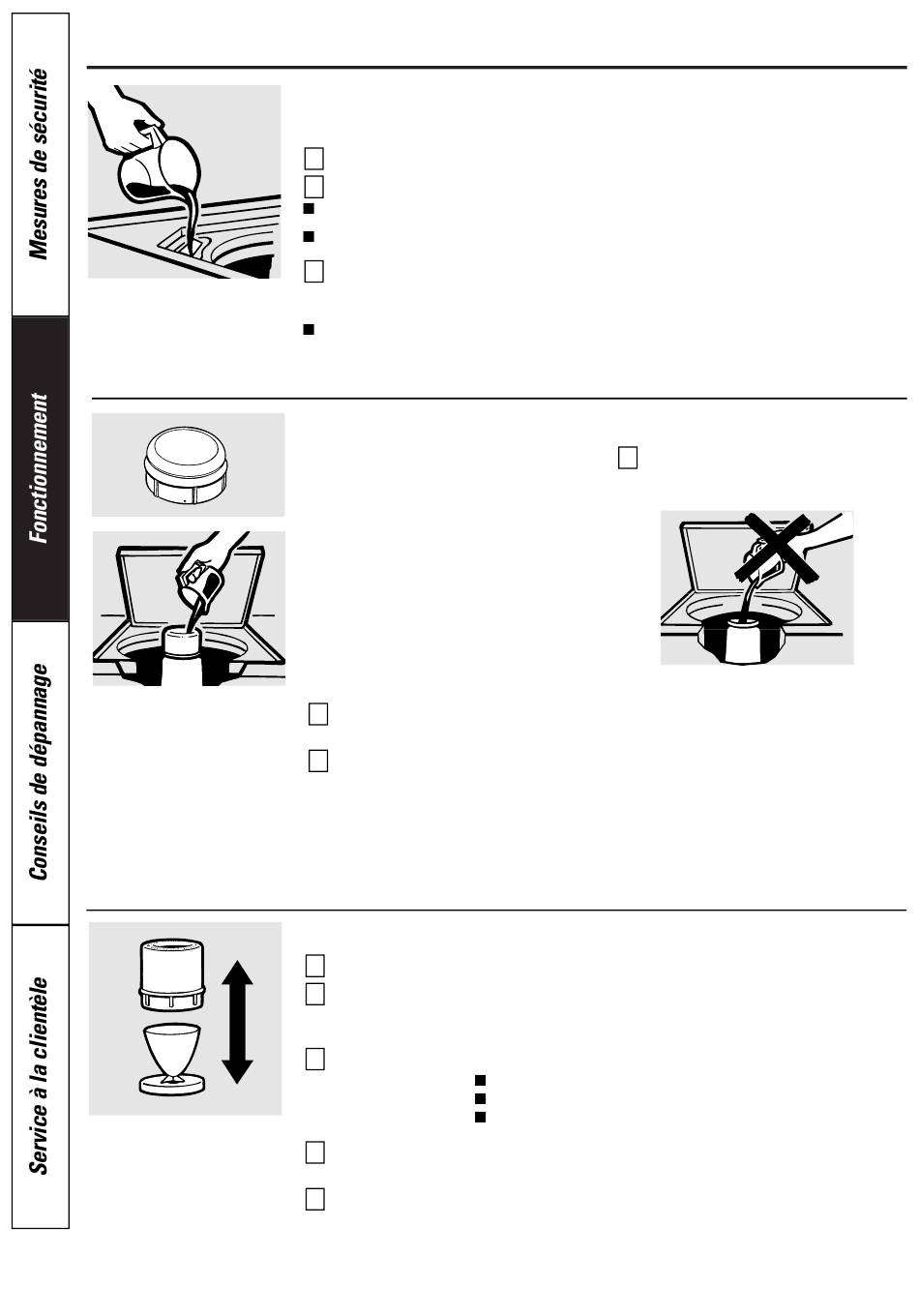 Mesures de sécurité

Fonctionnement

Conseils de dépannage

Service à la clientèle