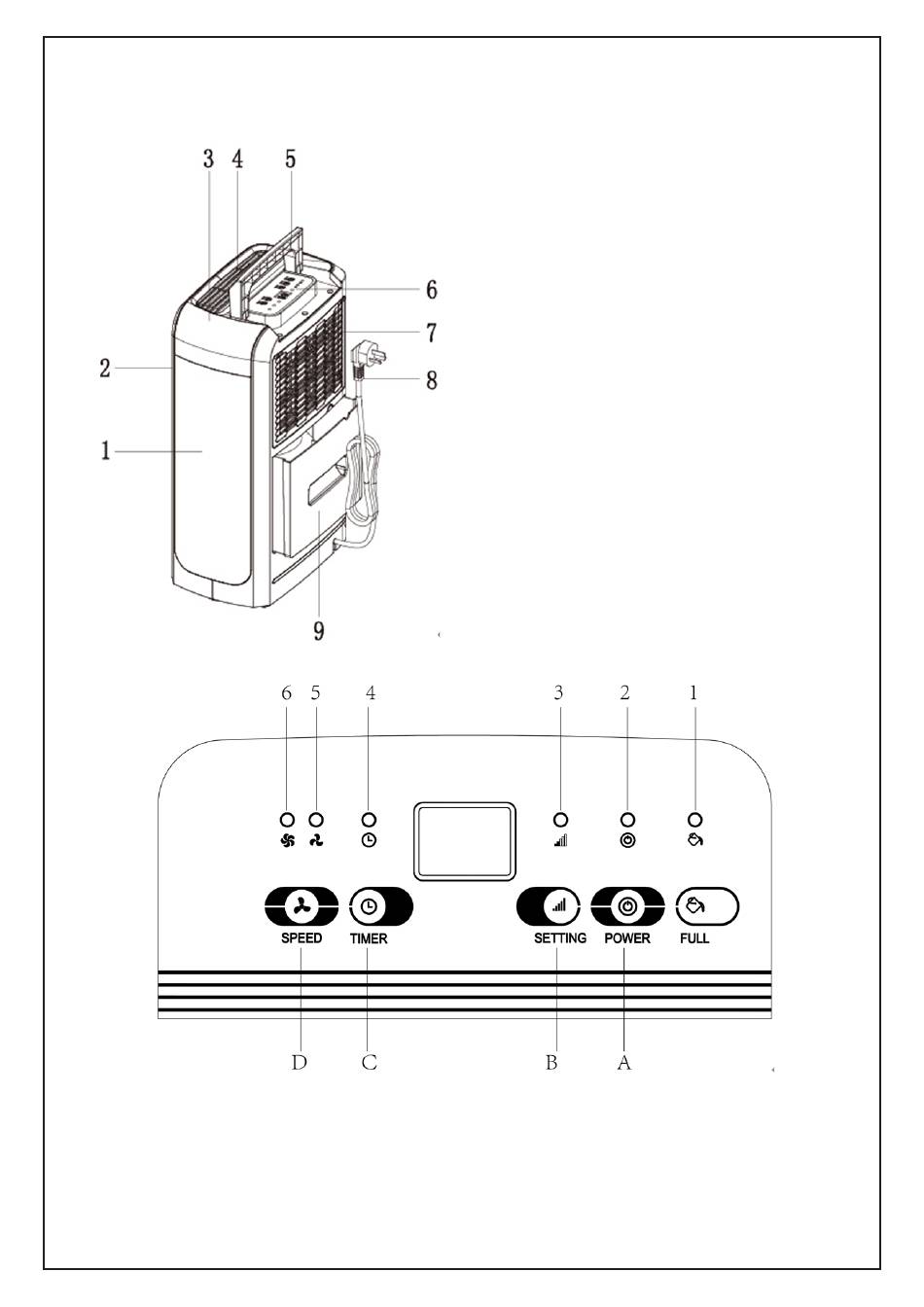 3 4 5
6
7
2
8
1
9

6 5 4 3 2 1

SPEED TIMER SETTING POWER FULL

D C B A