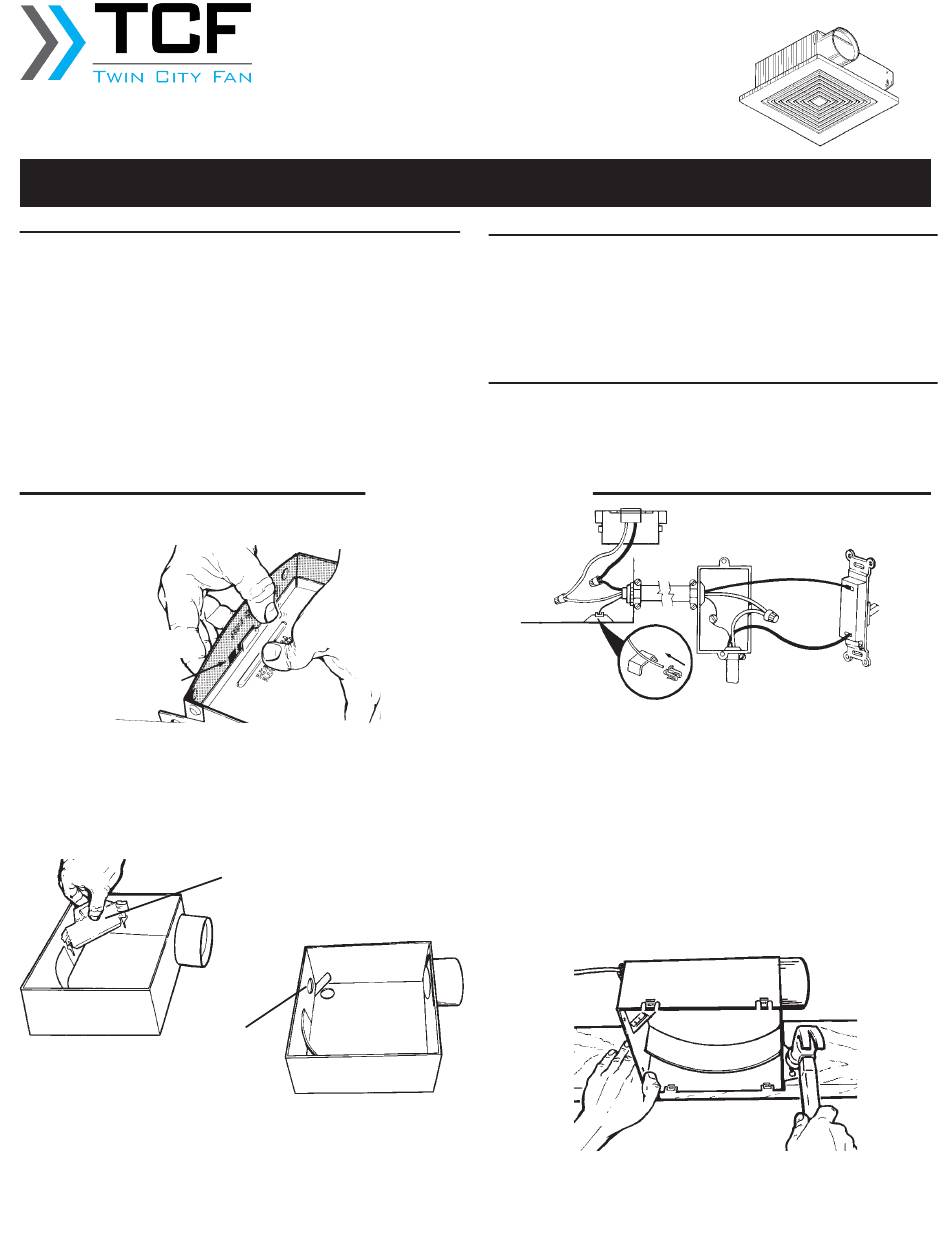 TCF
TWIN CITY FAN