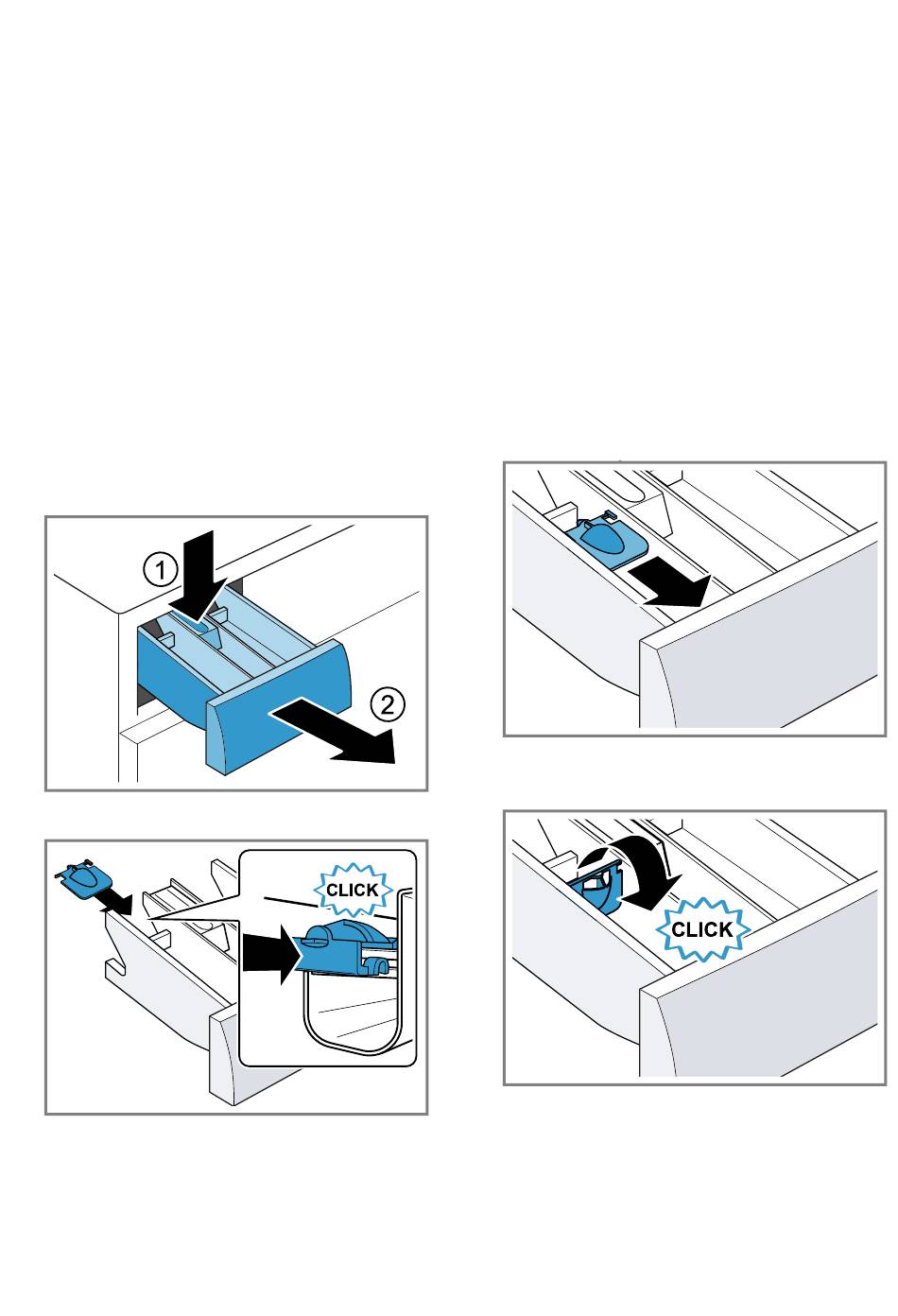 ①
②
CLICK
CLICK