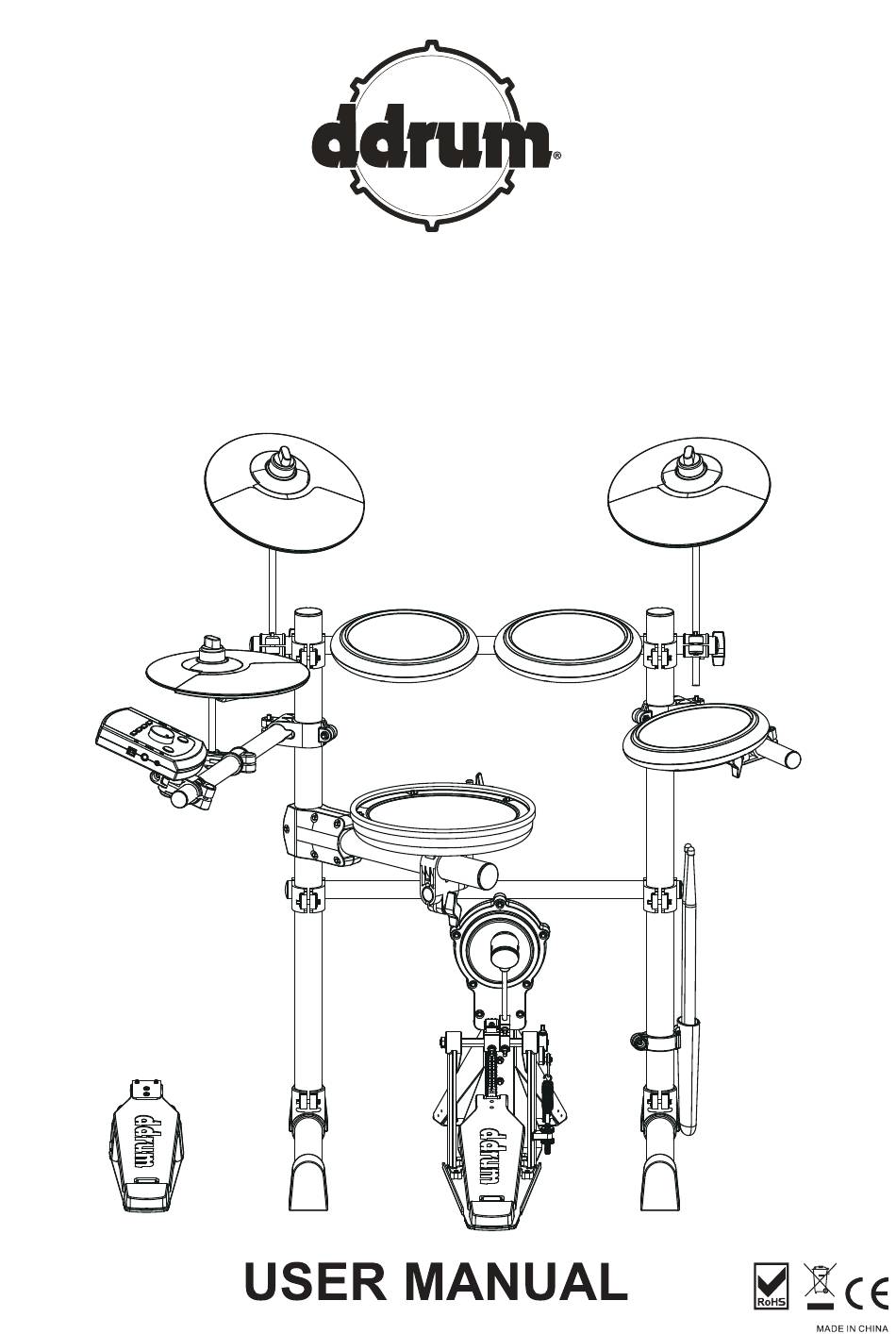 ddrum®

ddrum

ddrum

USER MANUAL

RoHS

CE

MADE IN CHINA