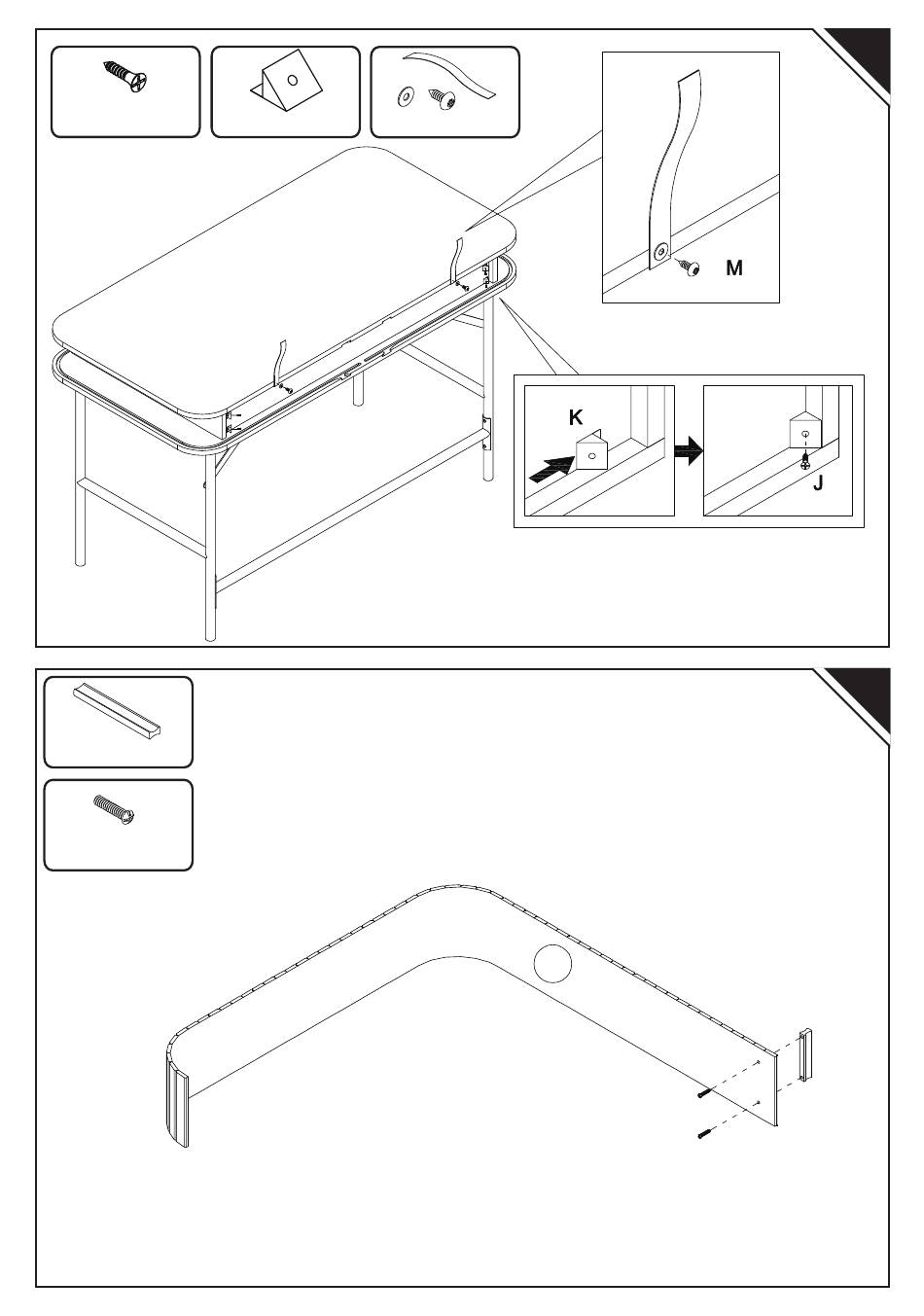 M

K

J