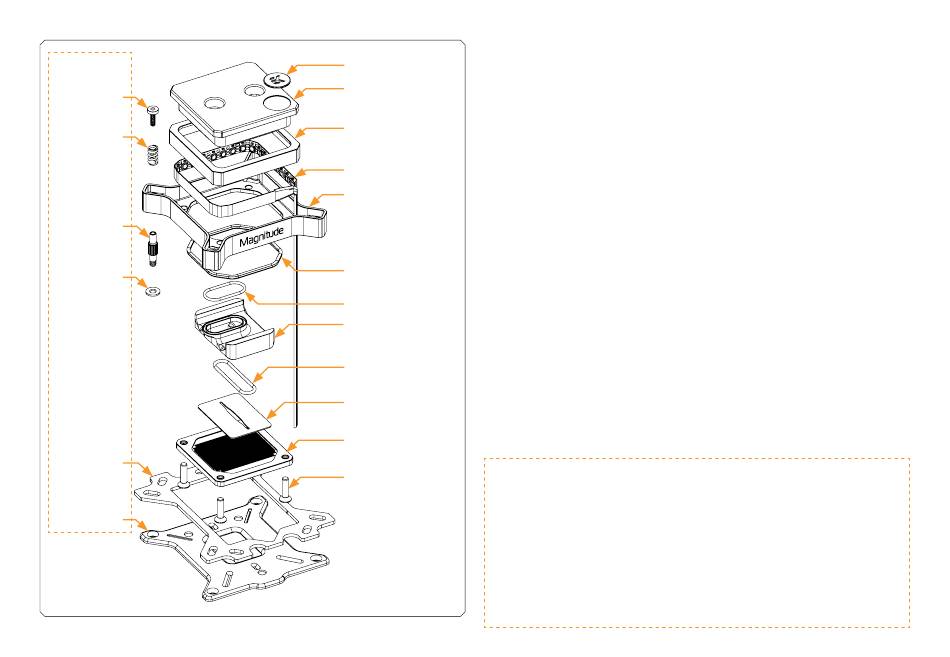 Magnitude