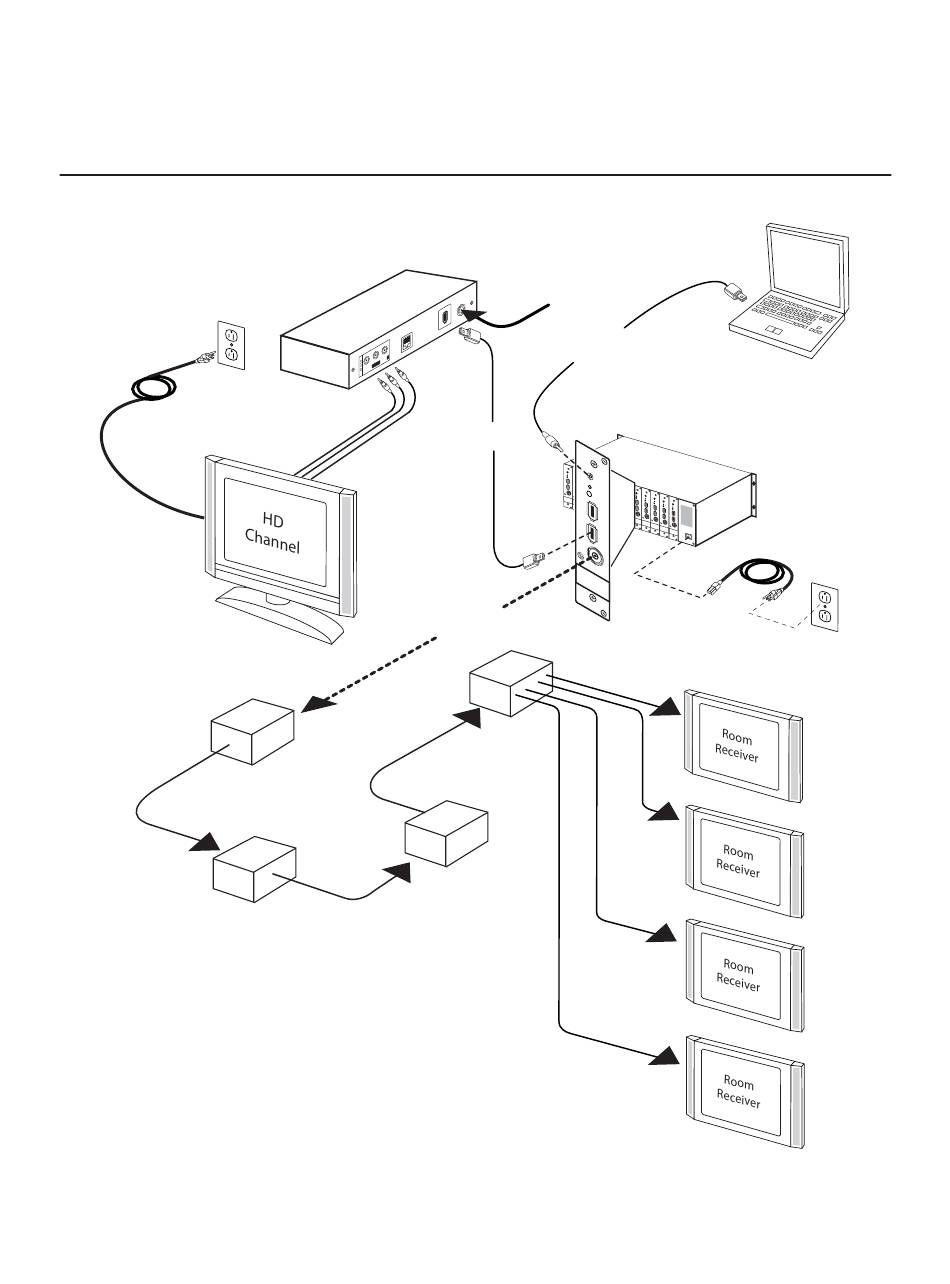 HD Channel

Room Receiver

Room Receiver

Room Receiver

Room Receiver