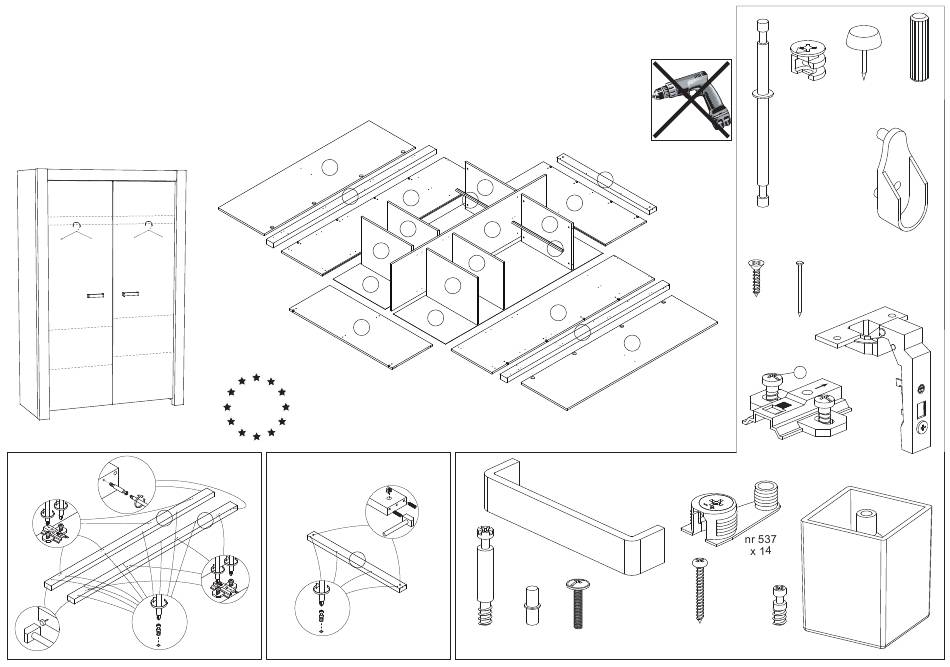 nr 537
x 14