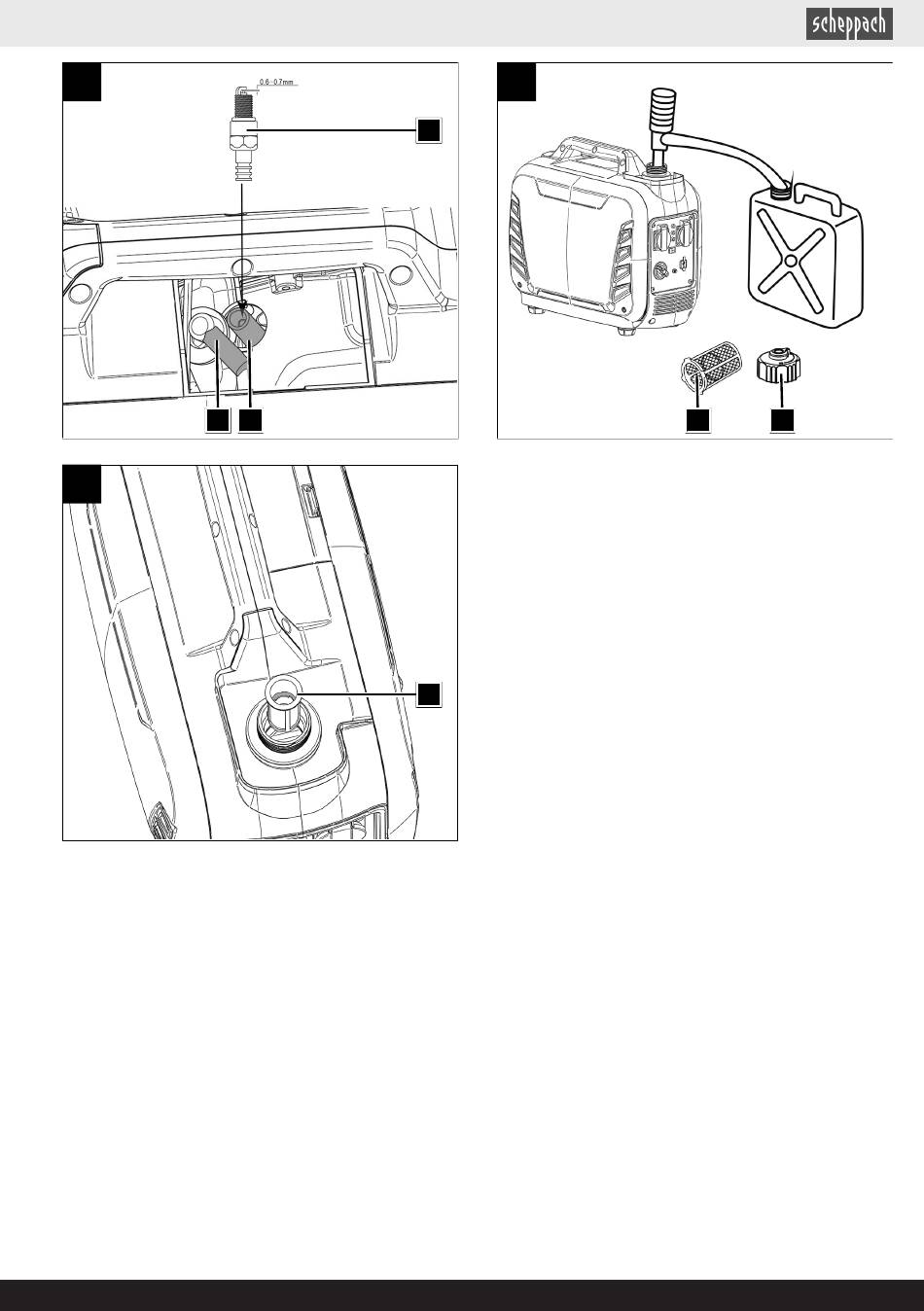 scheppach

0.6~0.7mm