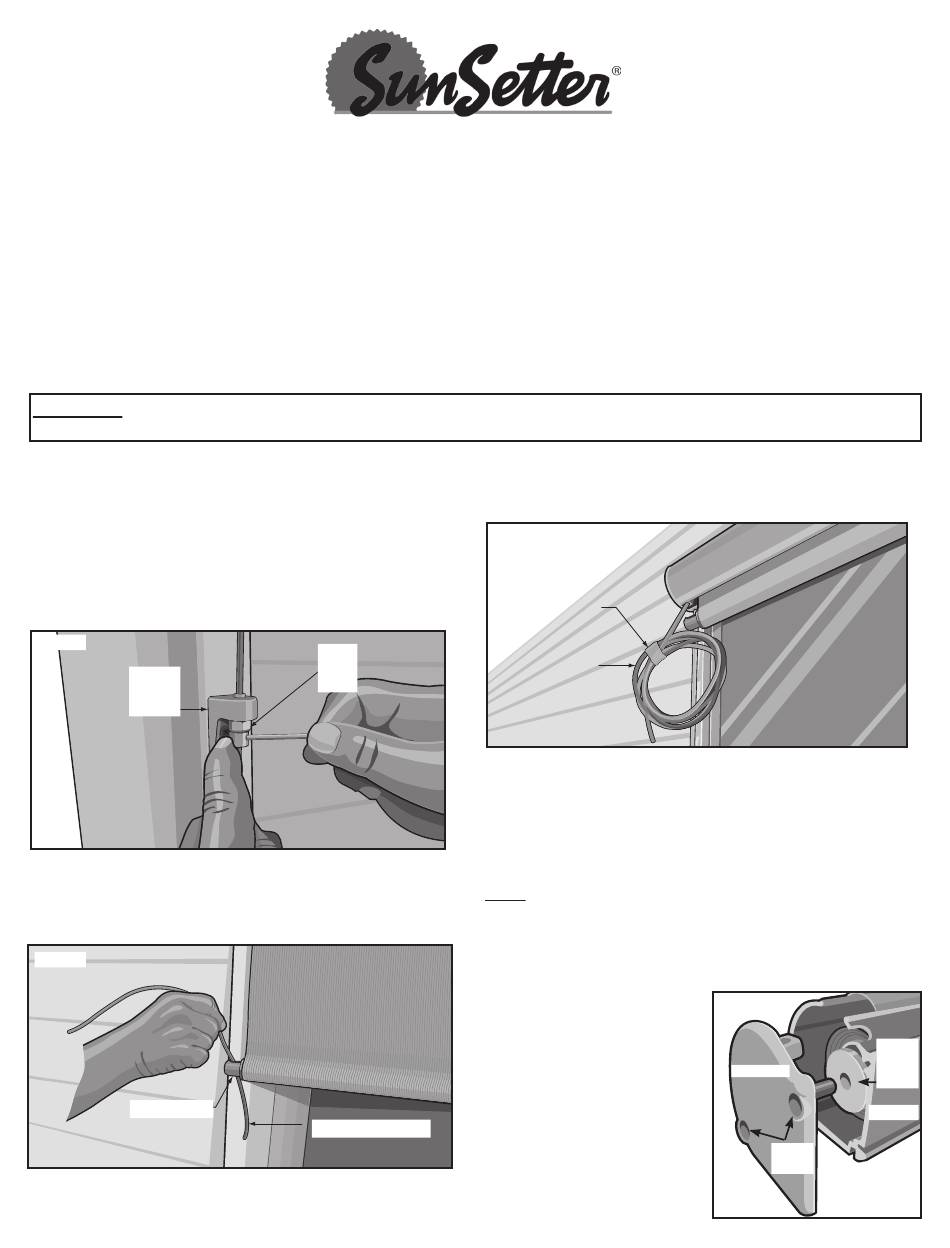 SunSetter®