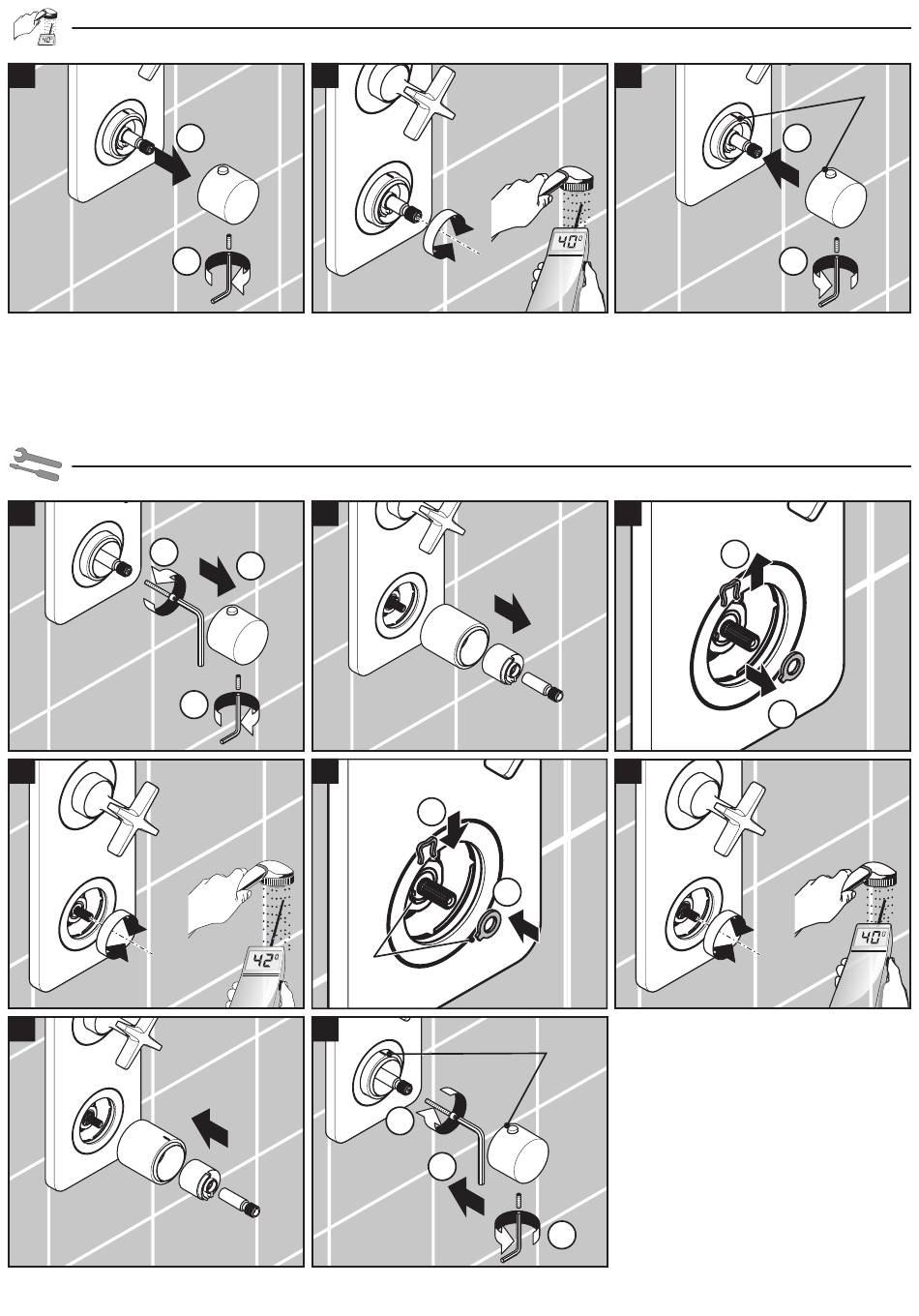 40°

40°

42°

40°