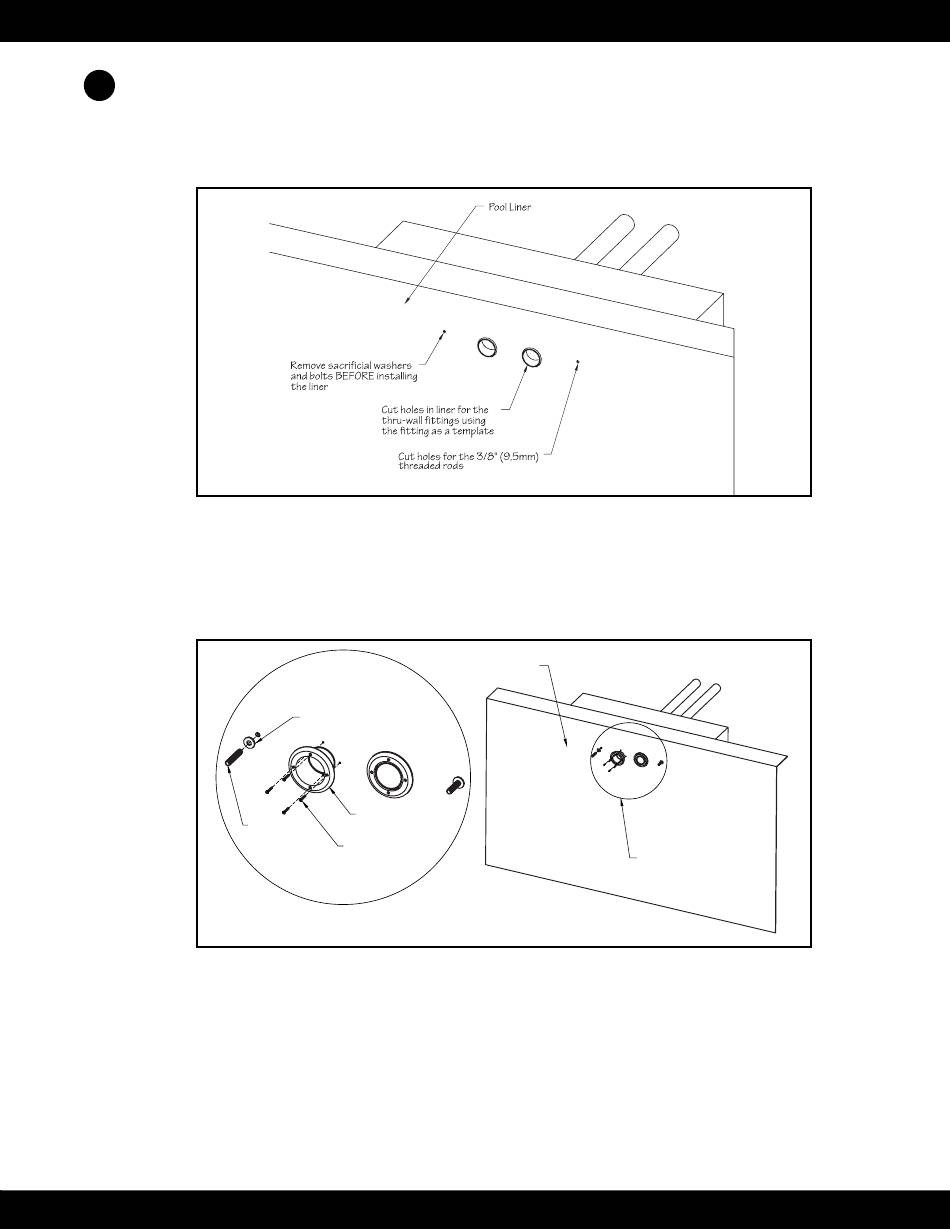 Pool Liner

Remove sacrificial washers and bolts BEFORE installing the liner

Cut holes in liner for the thru-wall fittings using the fitting as a template

Cut holes for the 3/8" (9.5mm) threaded rods