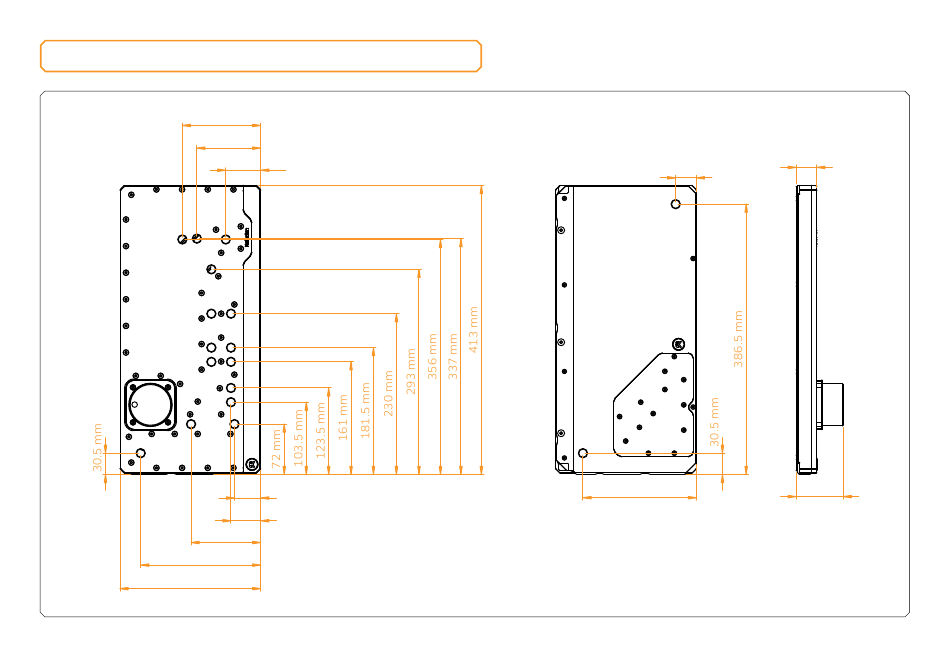 30.5 mm
72 mm
103.5 mm
123.5 mm
161 mm
181.5 mm
230 mm
293 mm
356 mm
337 mm
413 mm
386.5 mm
30.5 mm