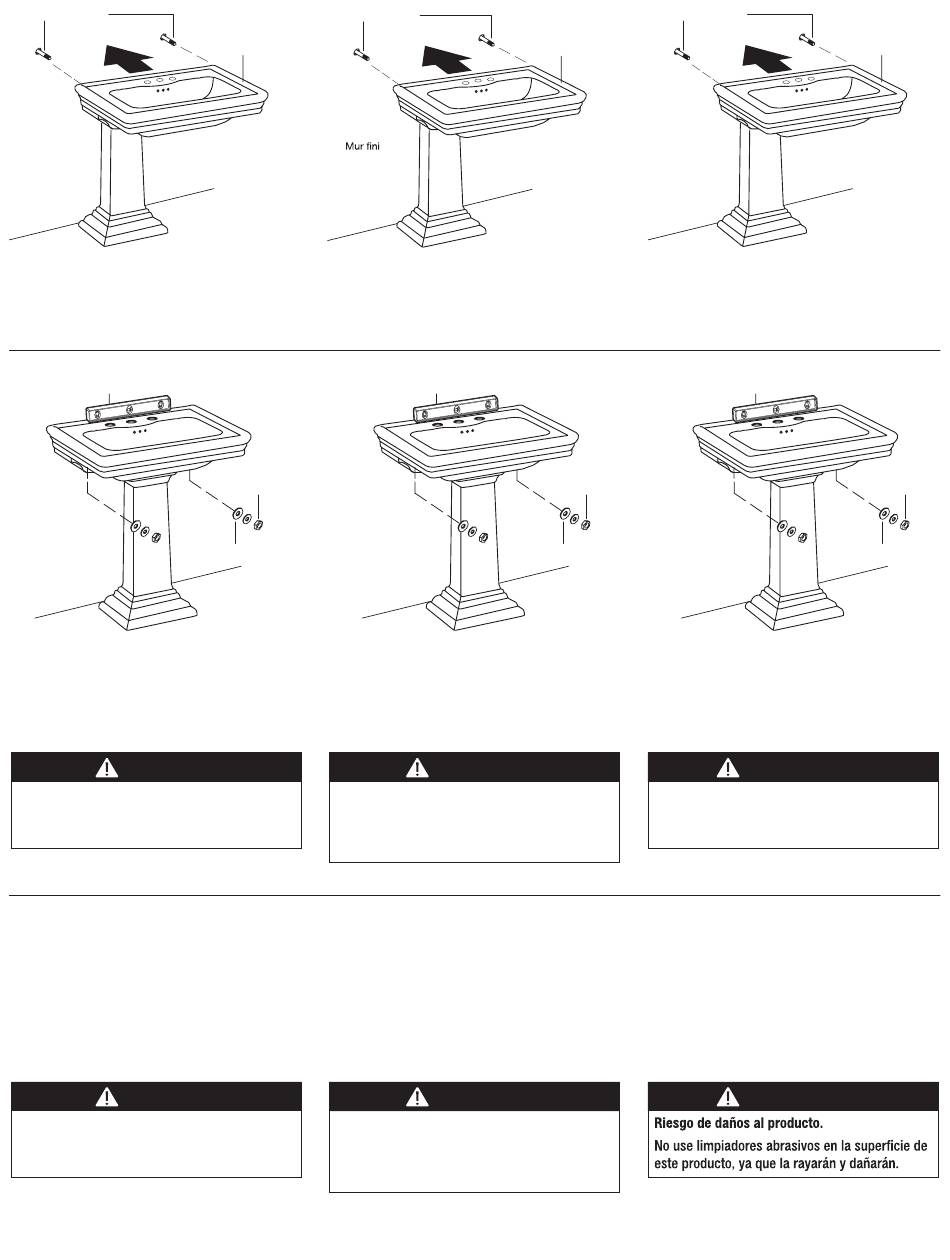 Mur fini

Riesgo de daños al producto.

No use limpiadores abrasivos en la superficie de este producto, ya que la rayarán y dañarán.