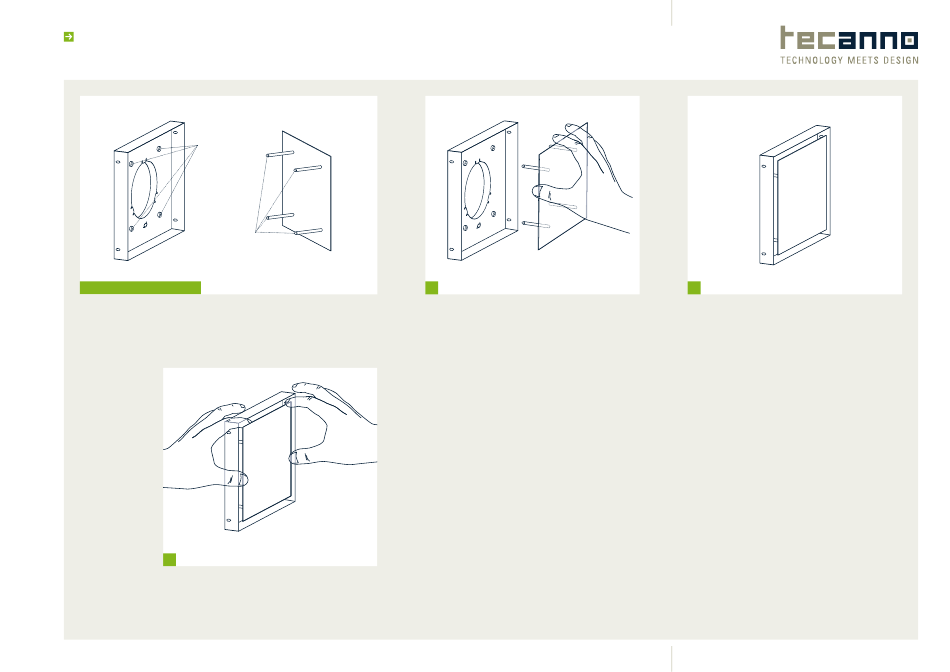 tecanno
TECHNOLOGY MEETS DESIGN