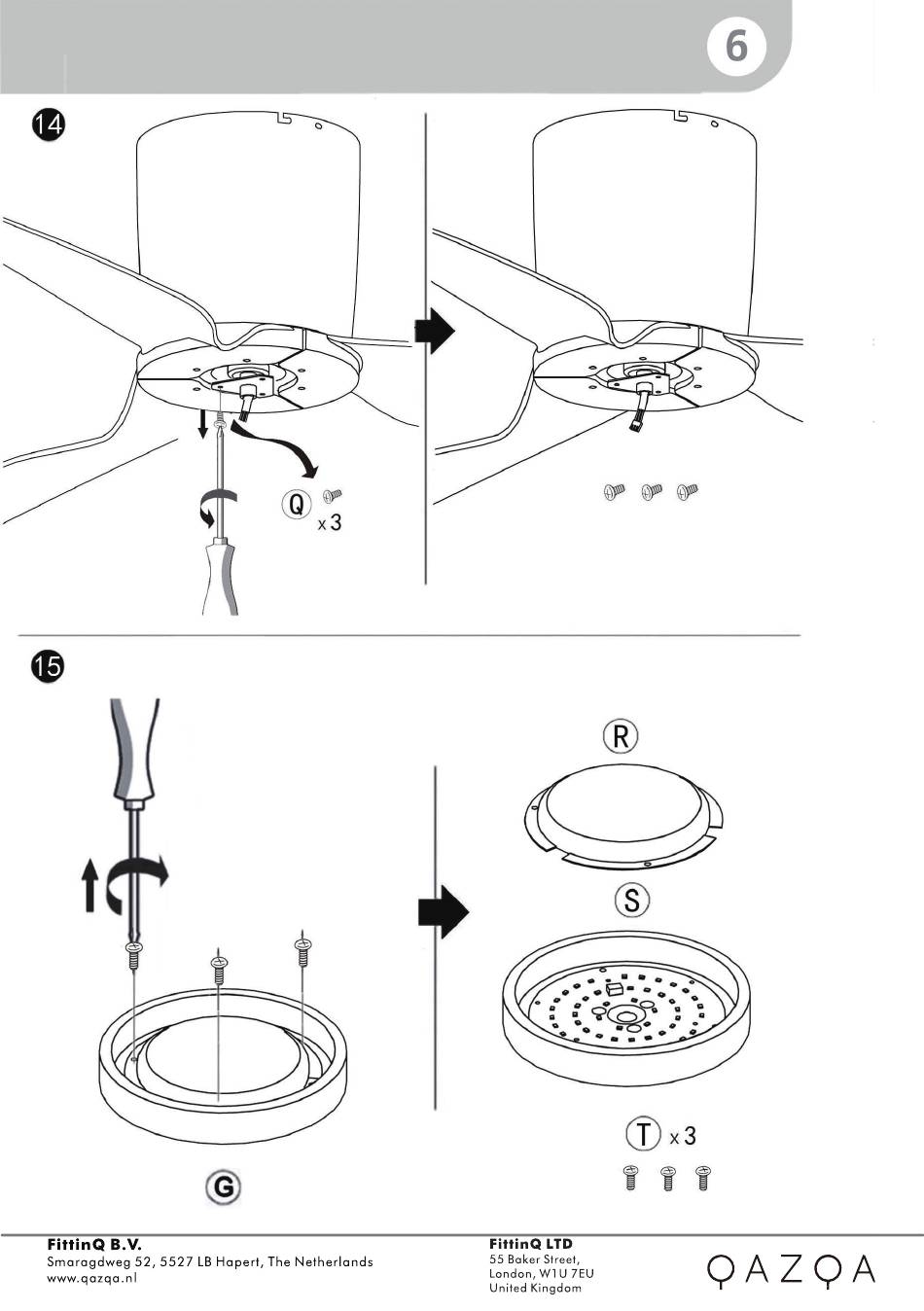 6

14

Q x 3

15

R

S

T x 3

G

FittinQ B.V.
Smaragdweg 52, 5527 LB Hapert, The Netherlands
www.qazqa.nl

FittinQ LTD
55 Baker Street,
London, W1U 7EU
United Kingdom

QAZQA