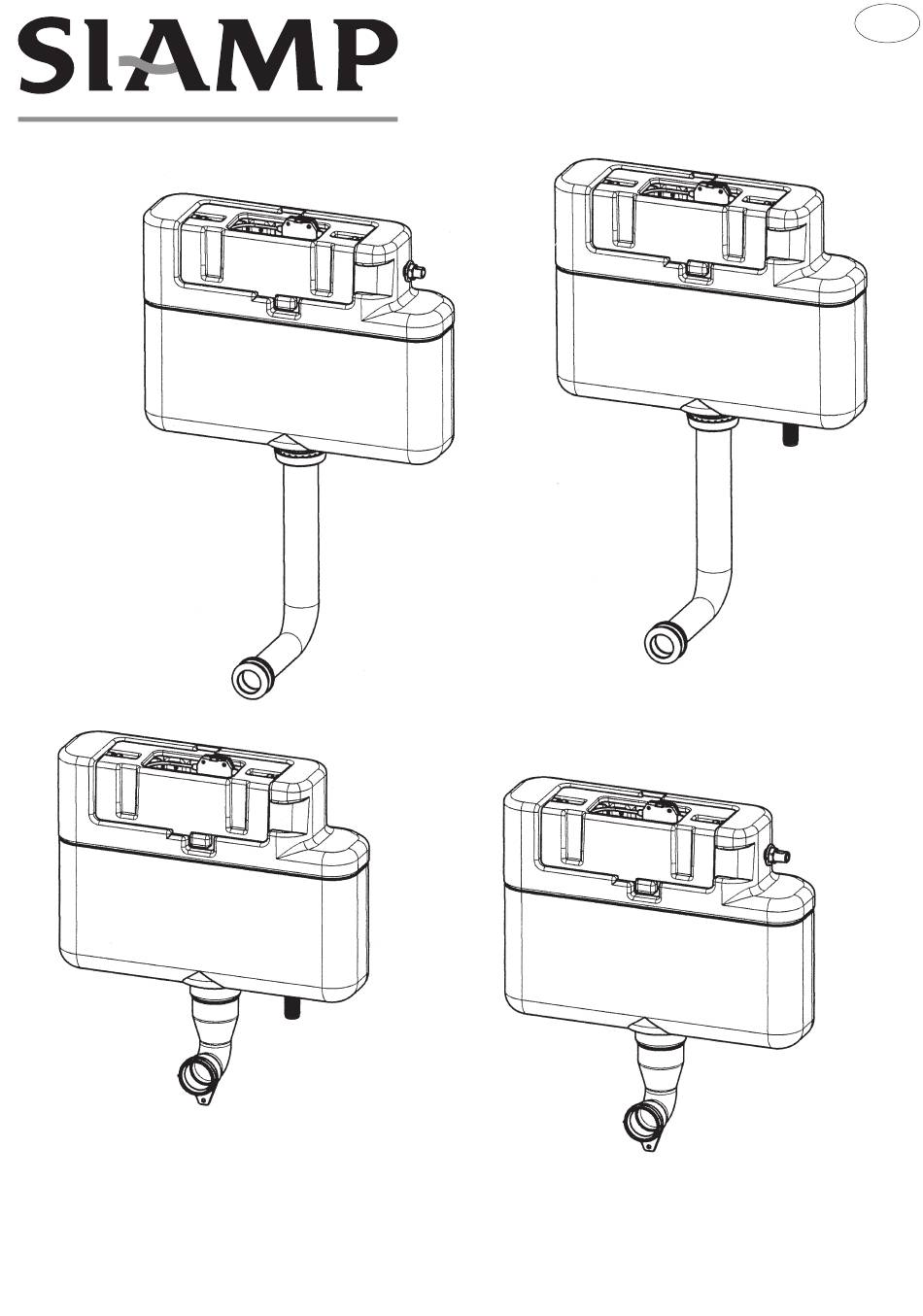 SIAMP