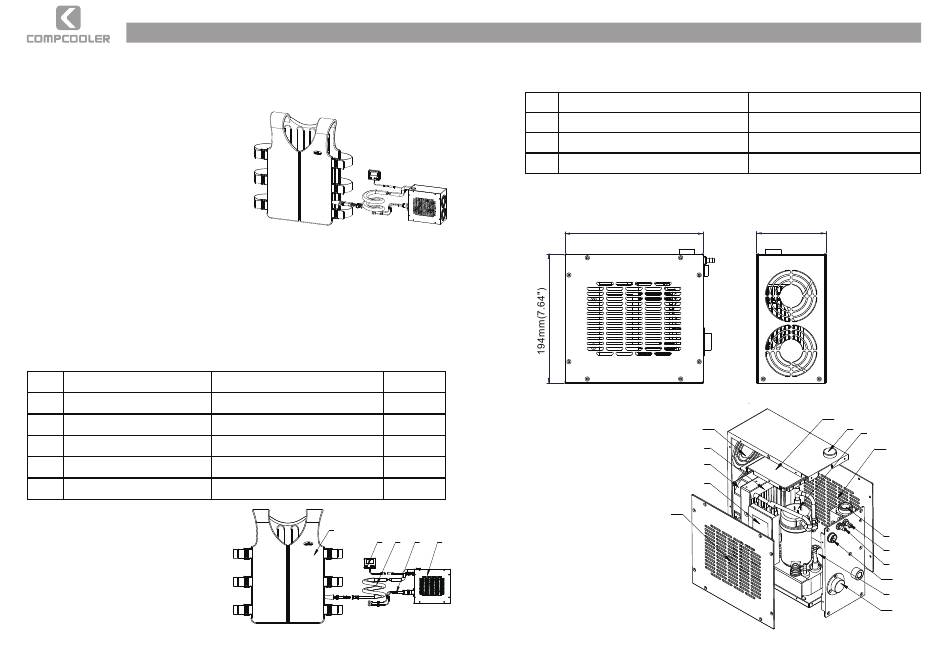 COMPCOOLER

194mm(7.64")