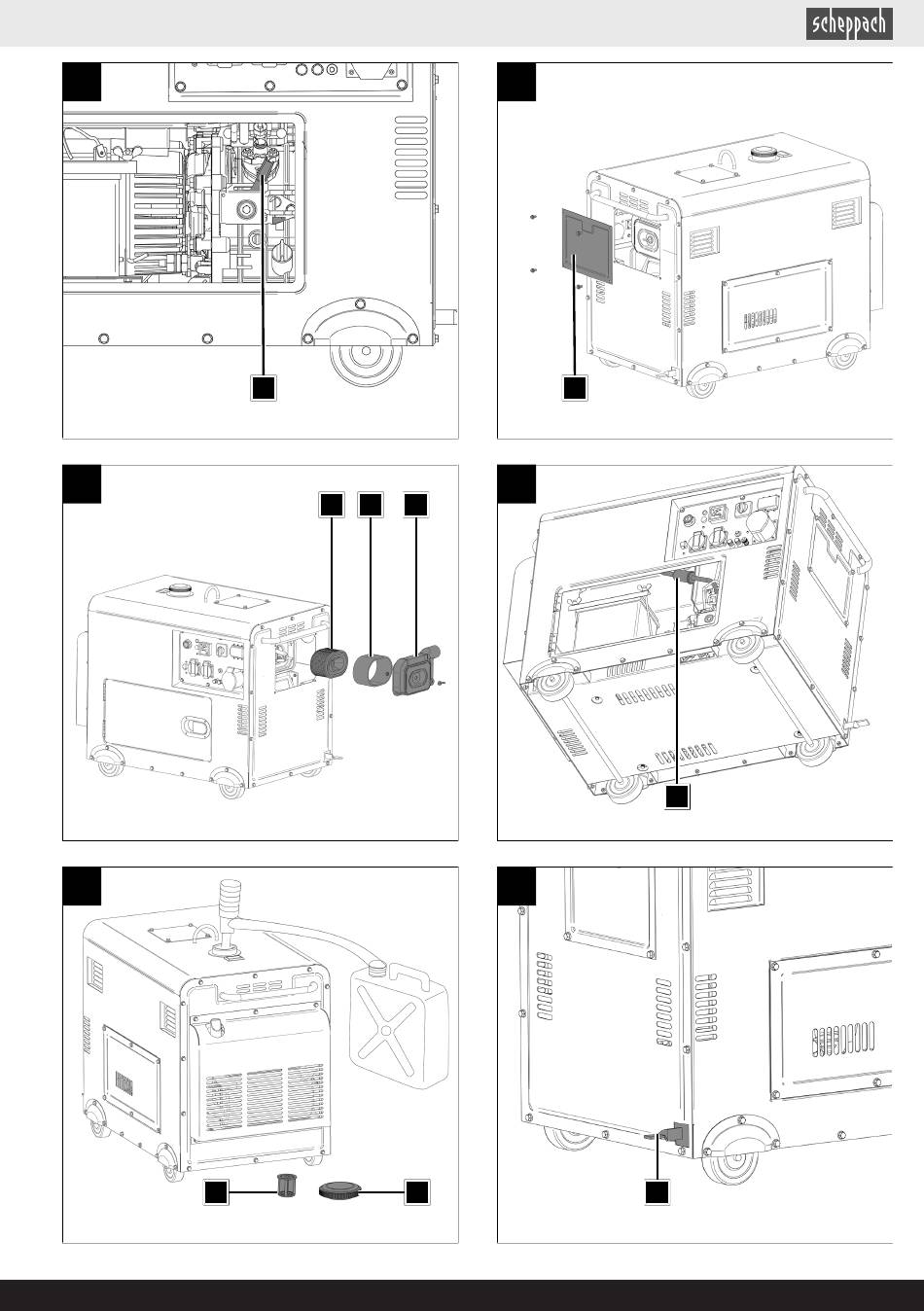 scheppach