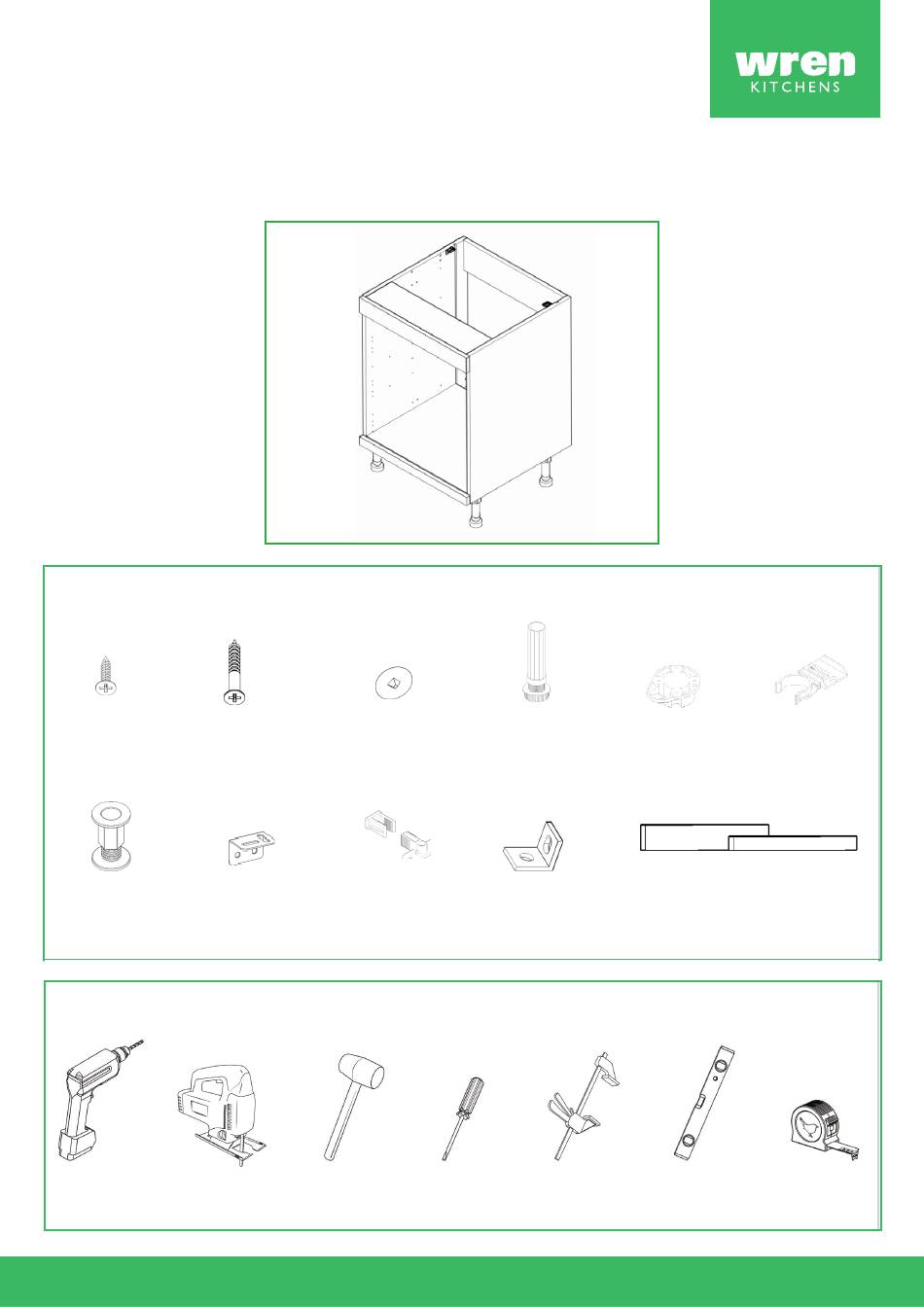 wren
KITCHENS