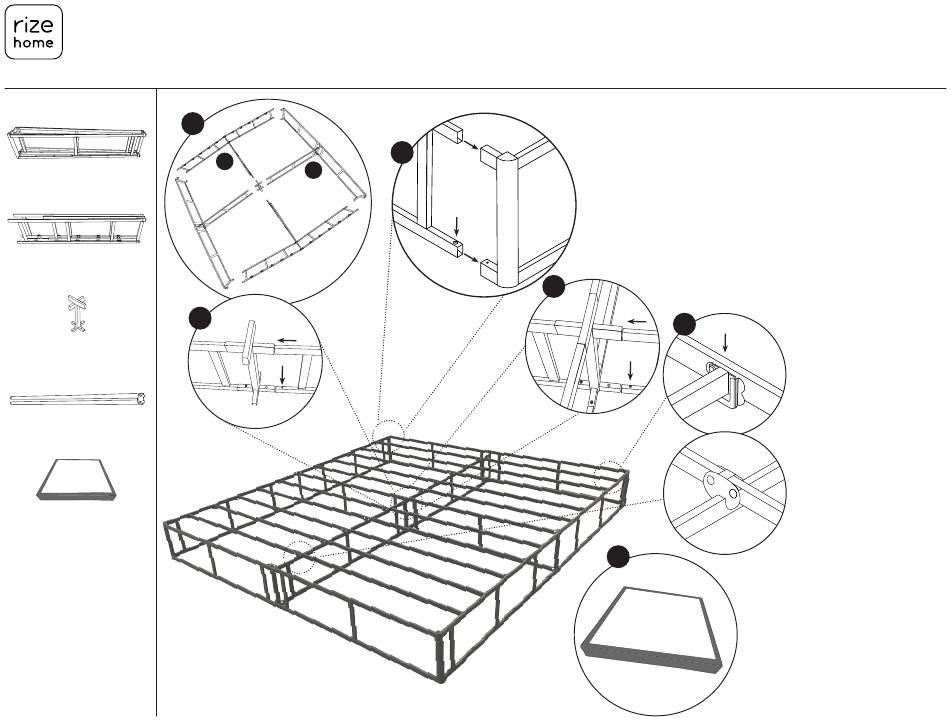 rize
home