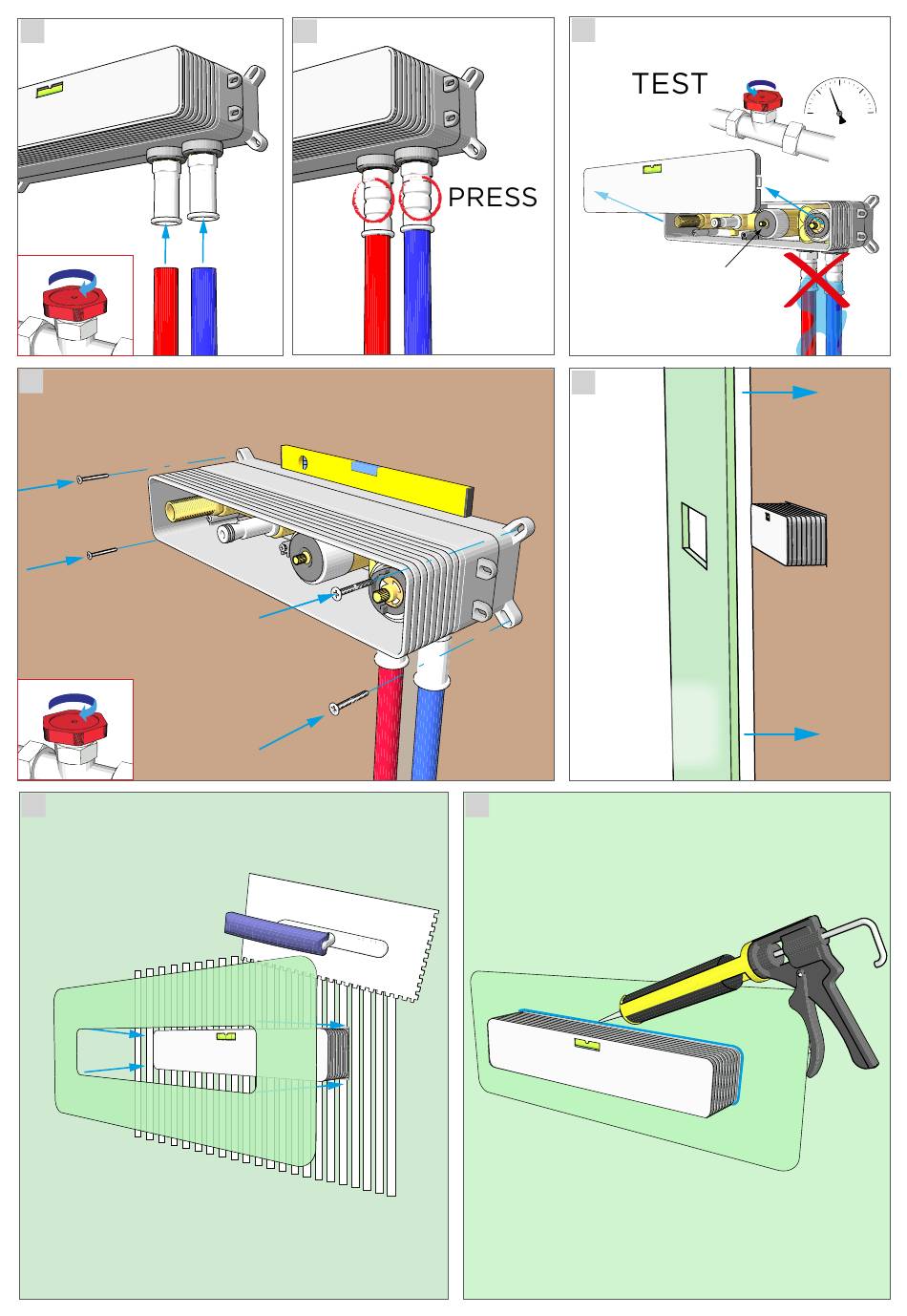 PRESS

TEST