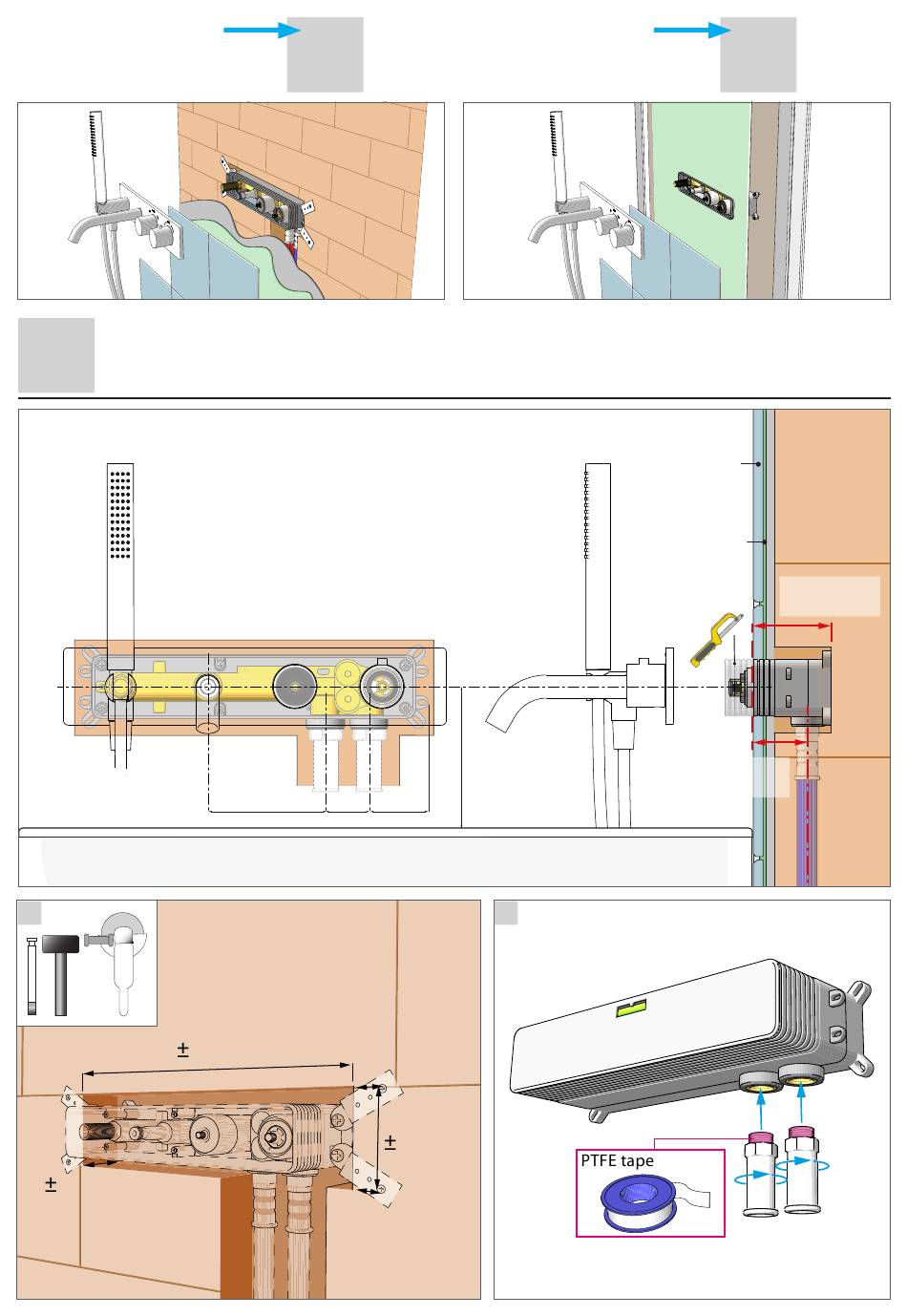 ±

±

±

PTFE tape