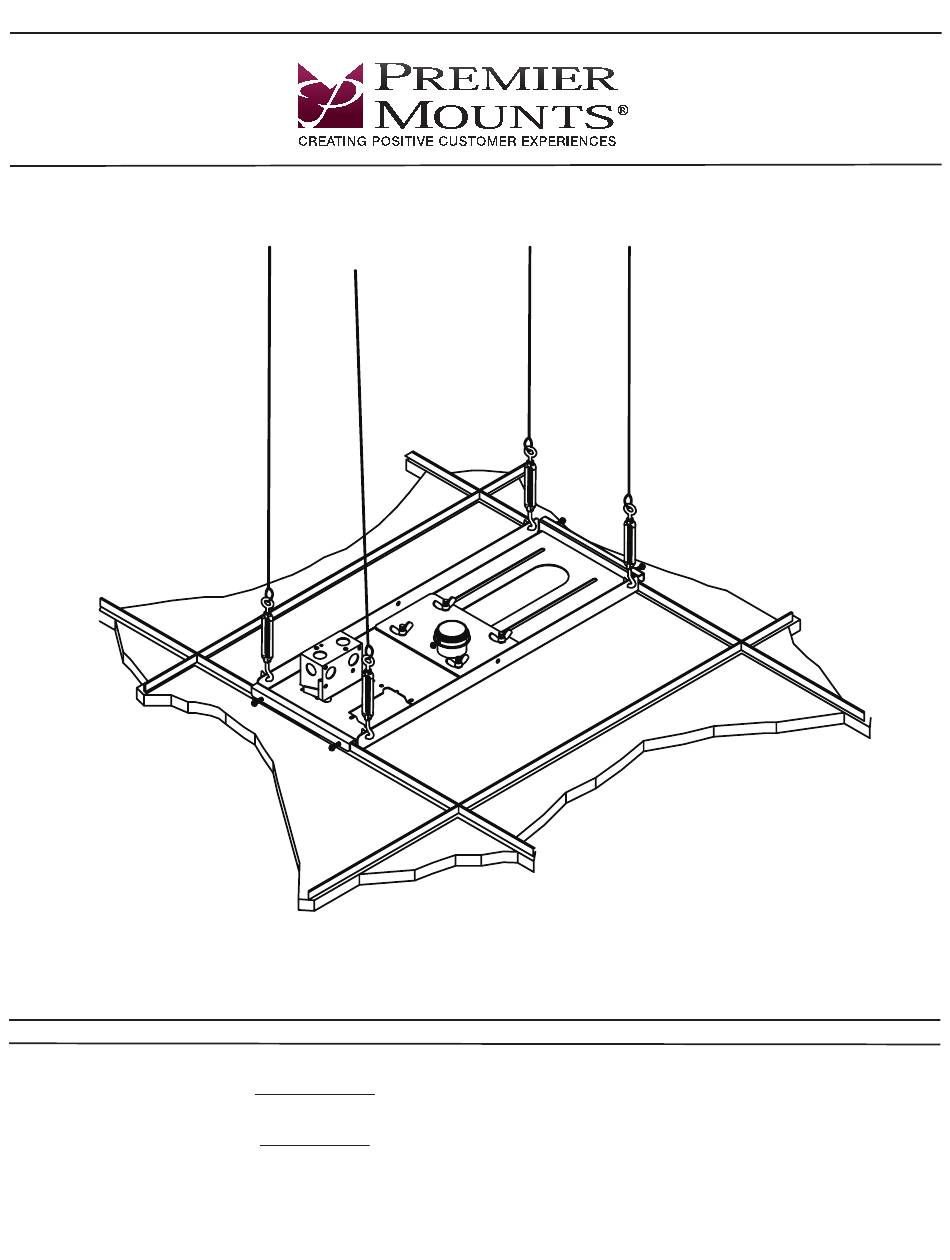 PREMIER
MOUNTS®
CREATING POSITIVE CUSTOMER EXPERIENCES