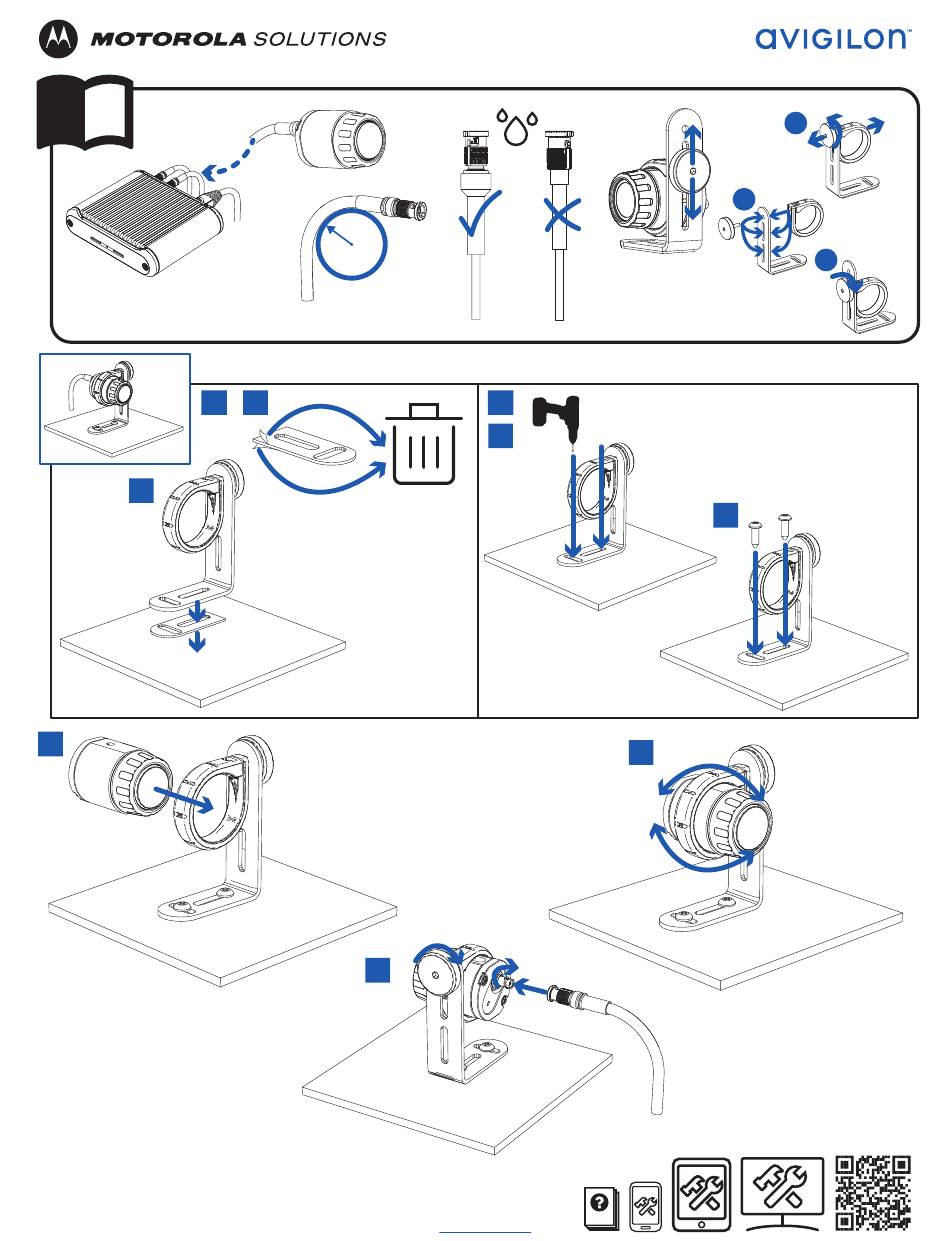 MOTOROLA SOLUTIONS

avigilon