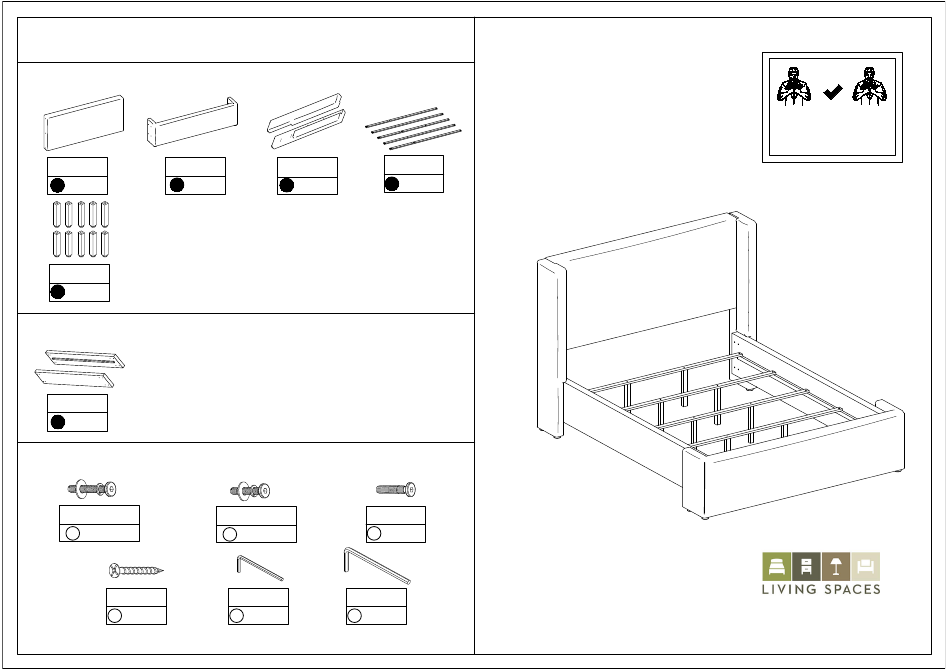 LIVING SPACES