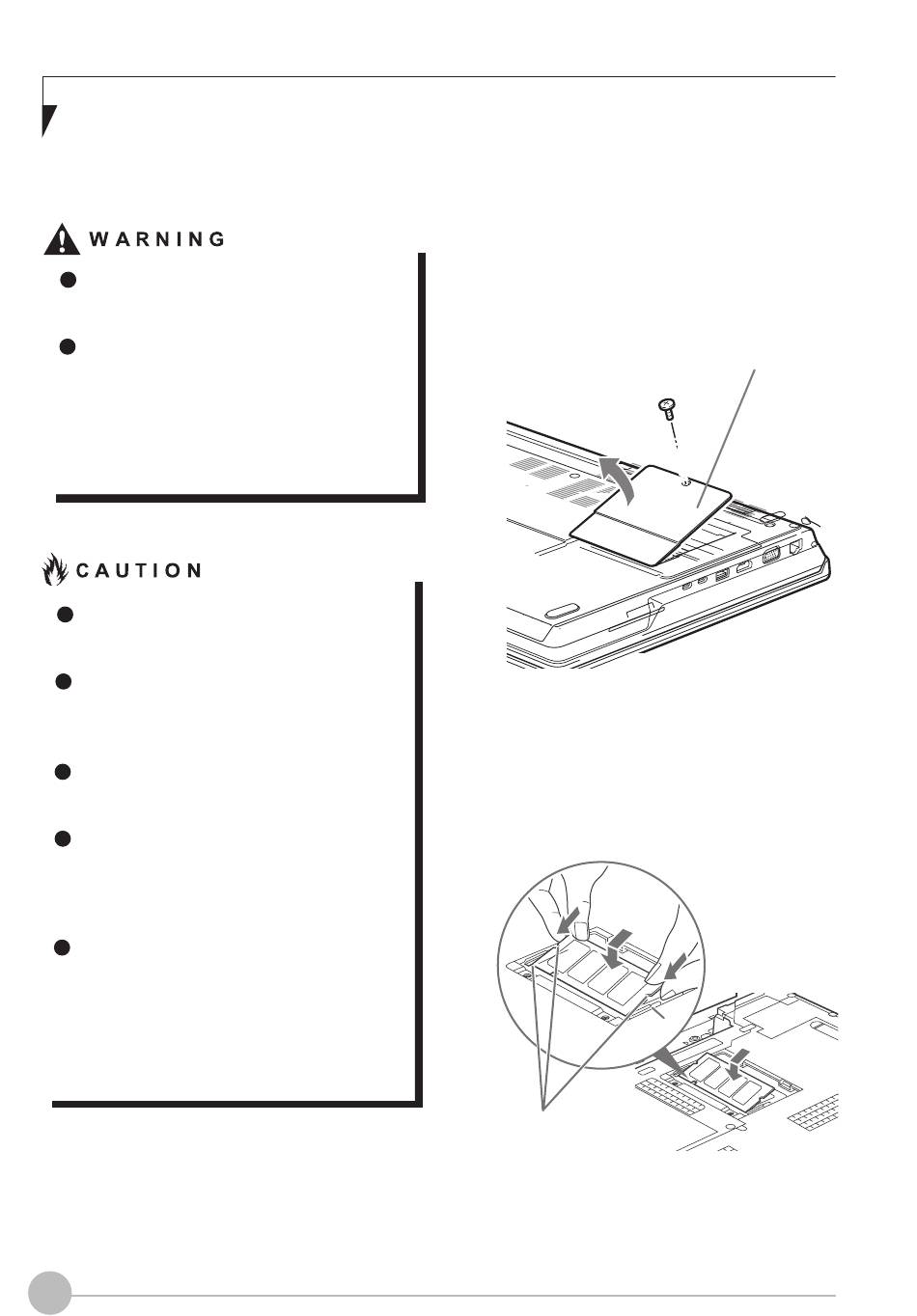 WARNING

CAUTION