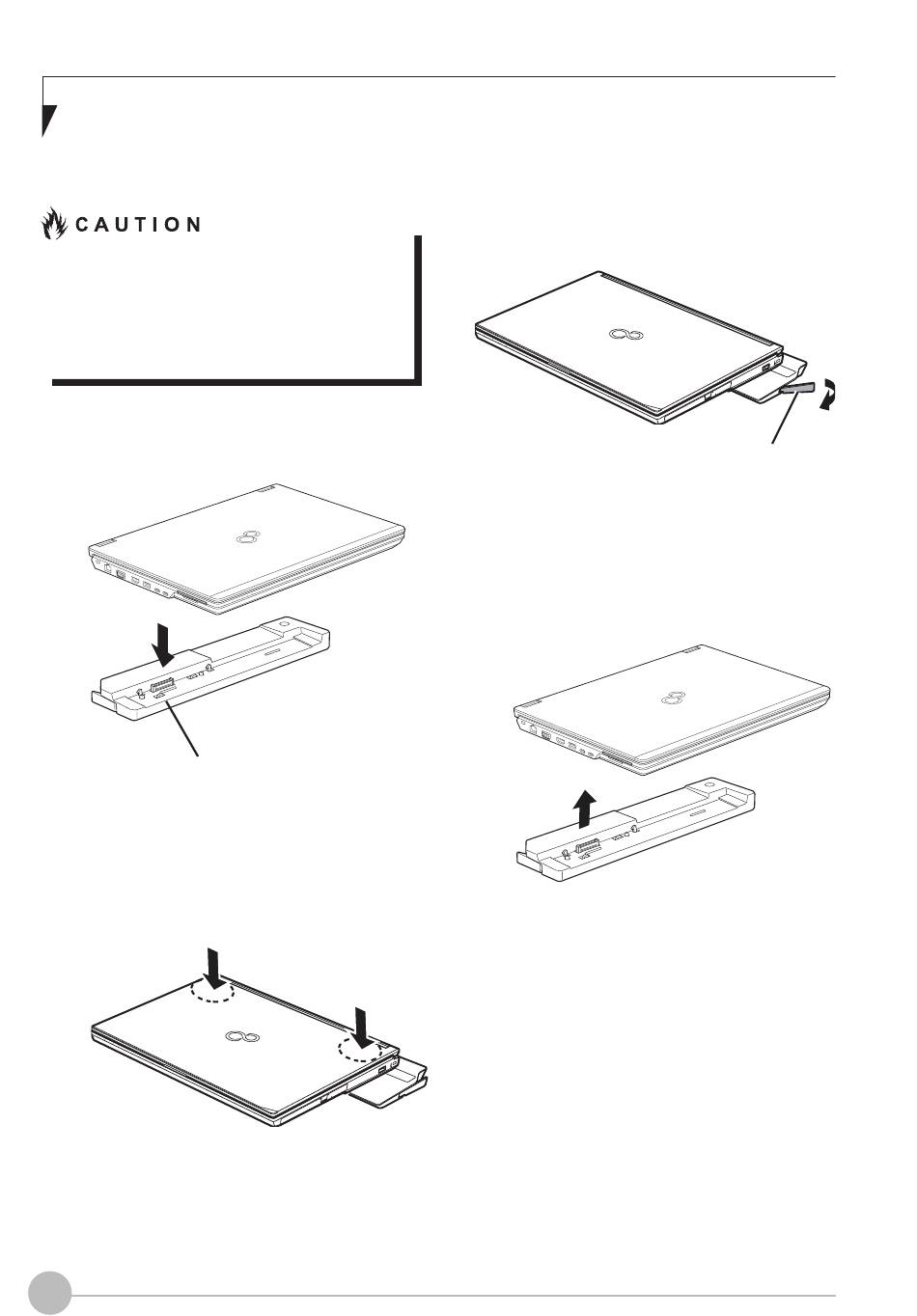 CAUTION