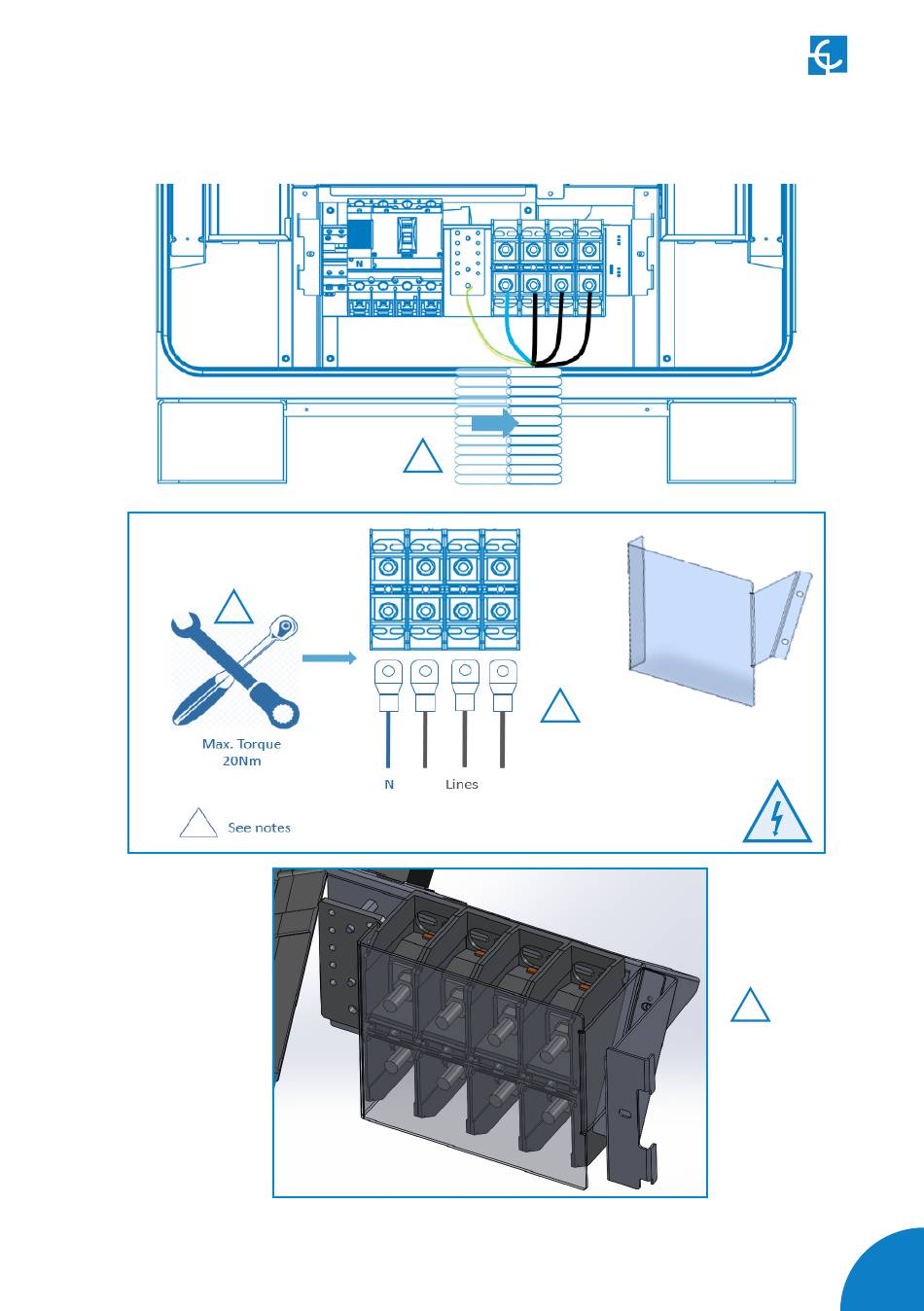 N

Max. Torque
20Nm

N Lines

See notes