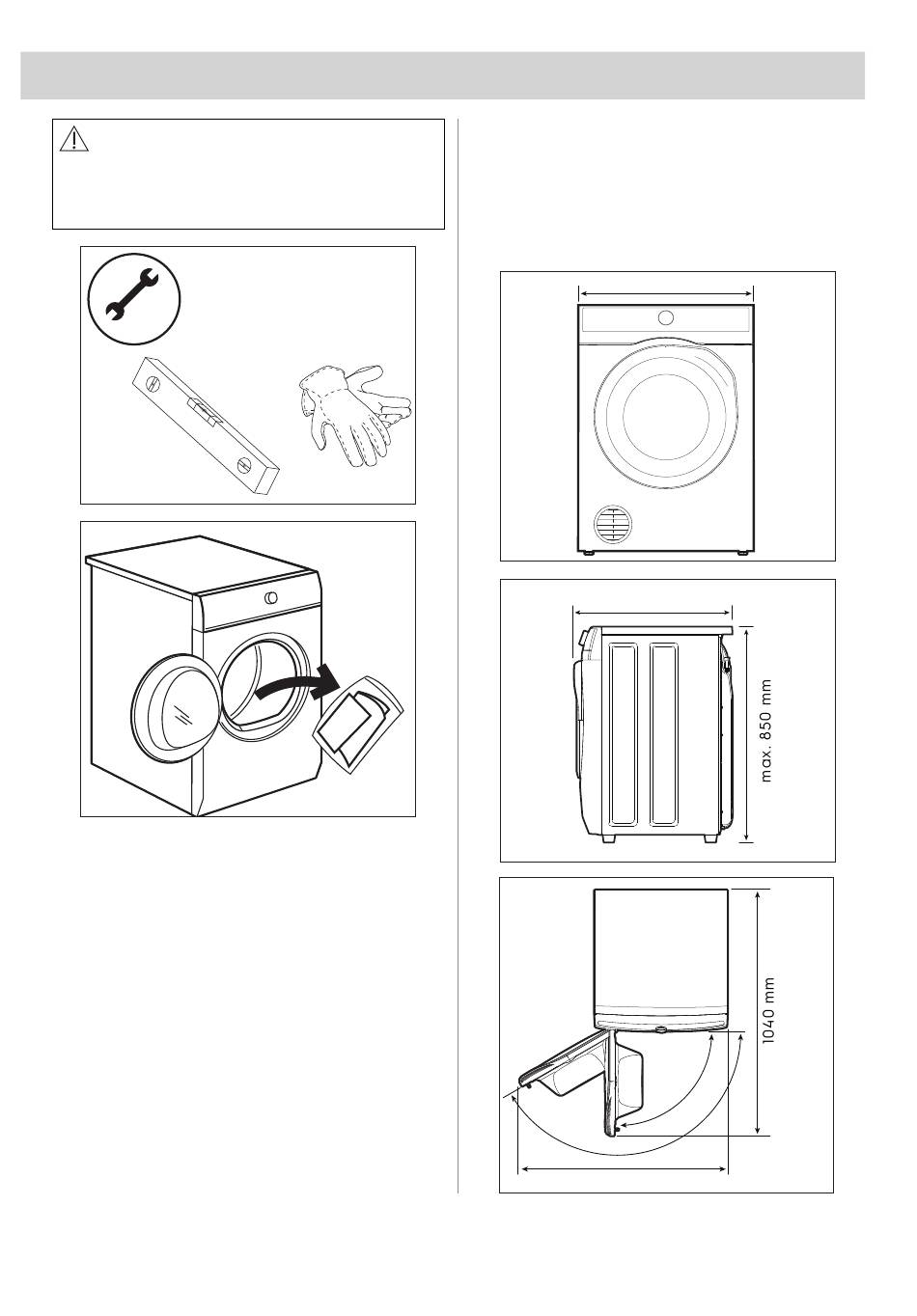 max. 850 mm

1040 mm