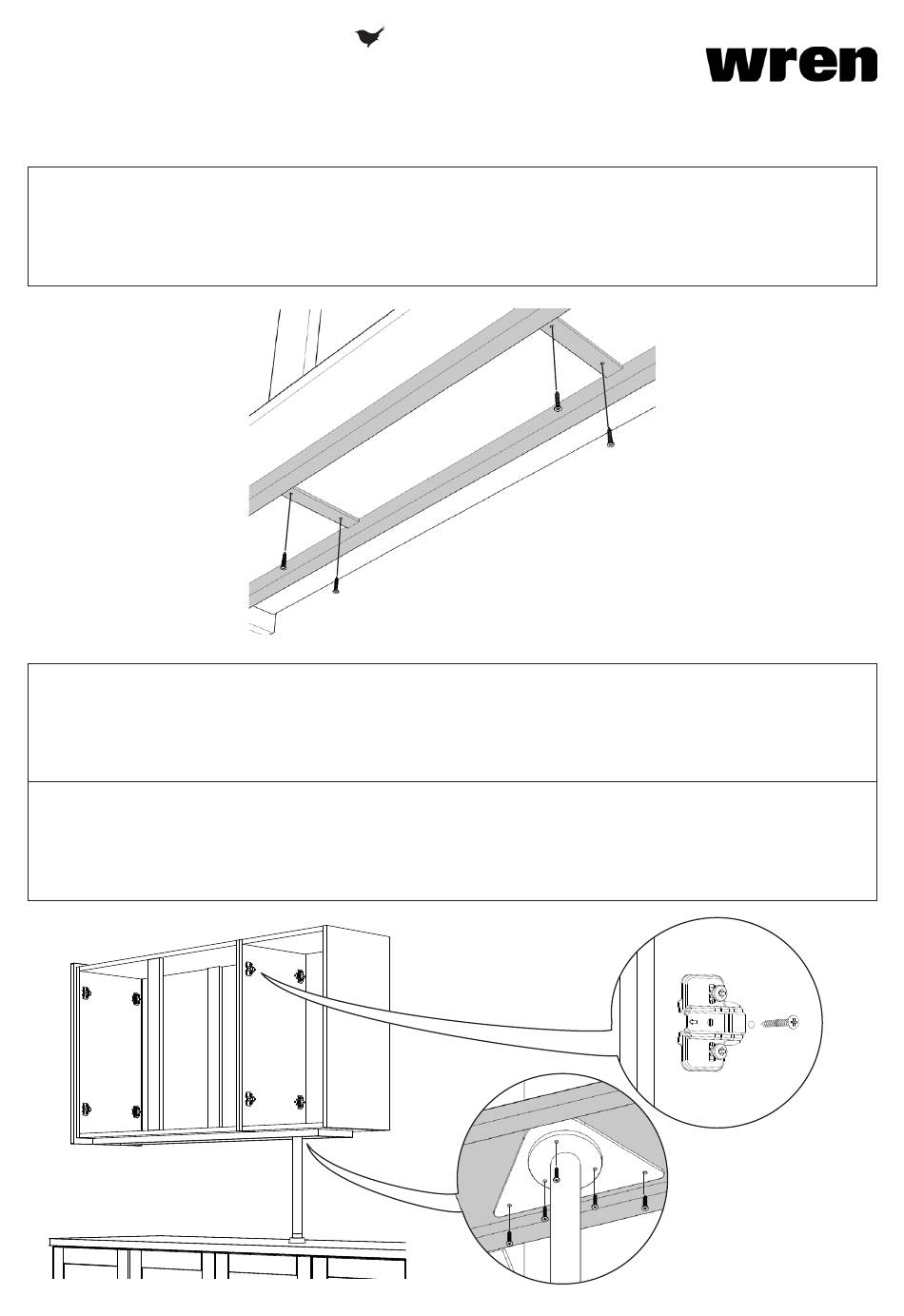 wren