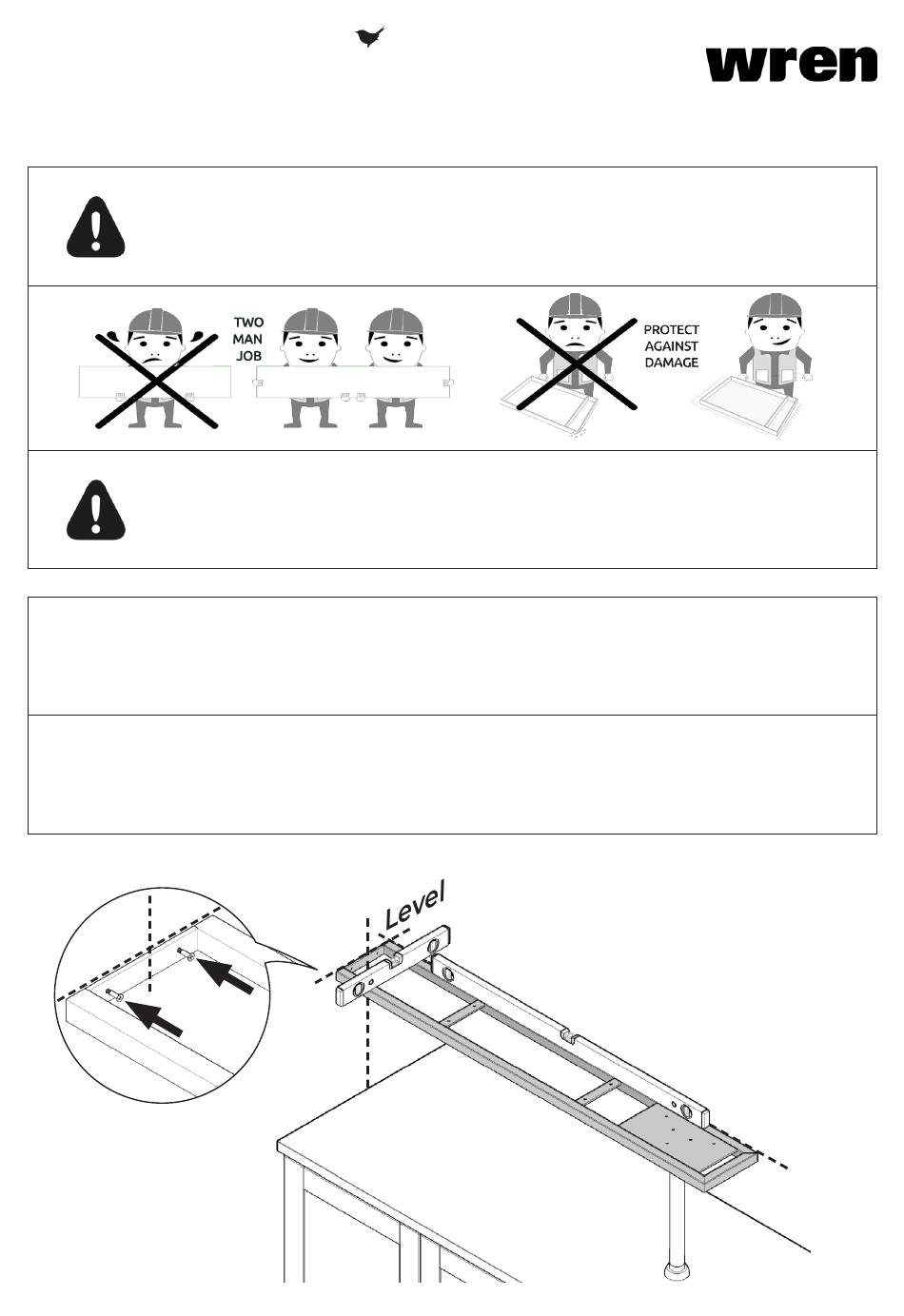 wren

TWO MAN JOB

PROTECT AGAINST DAMAGE

Level