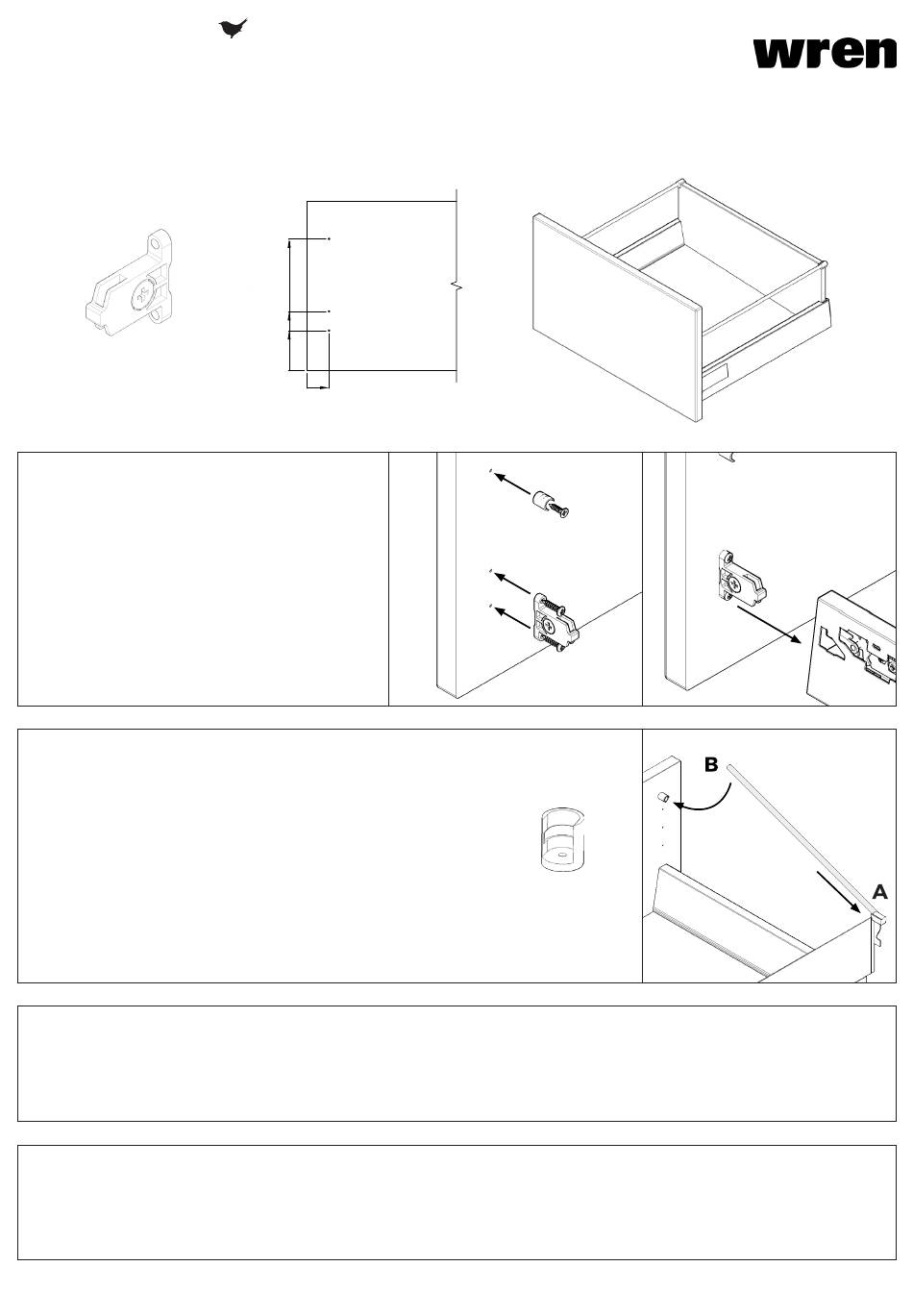 wren

B

A