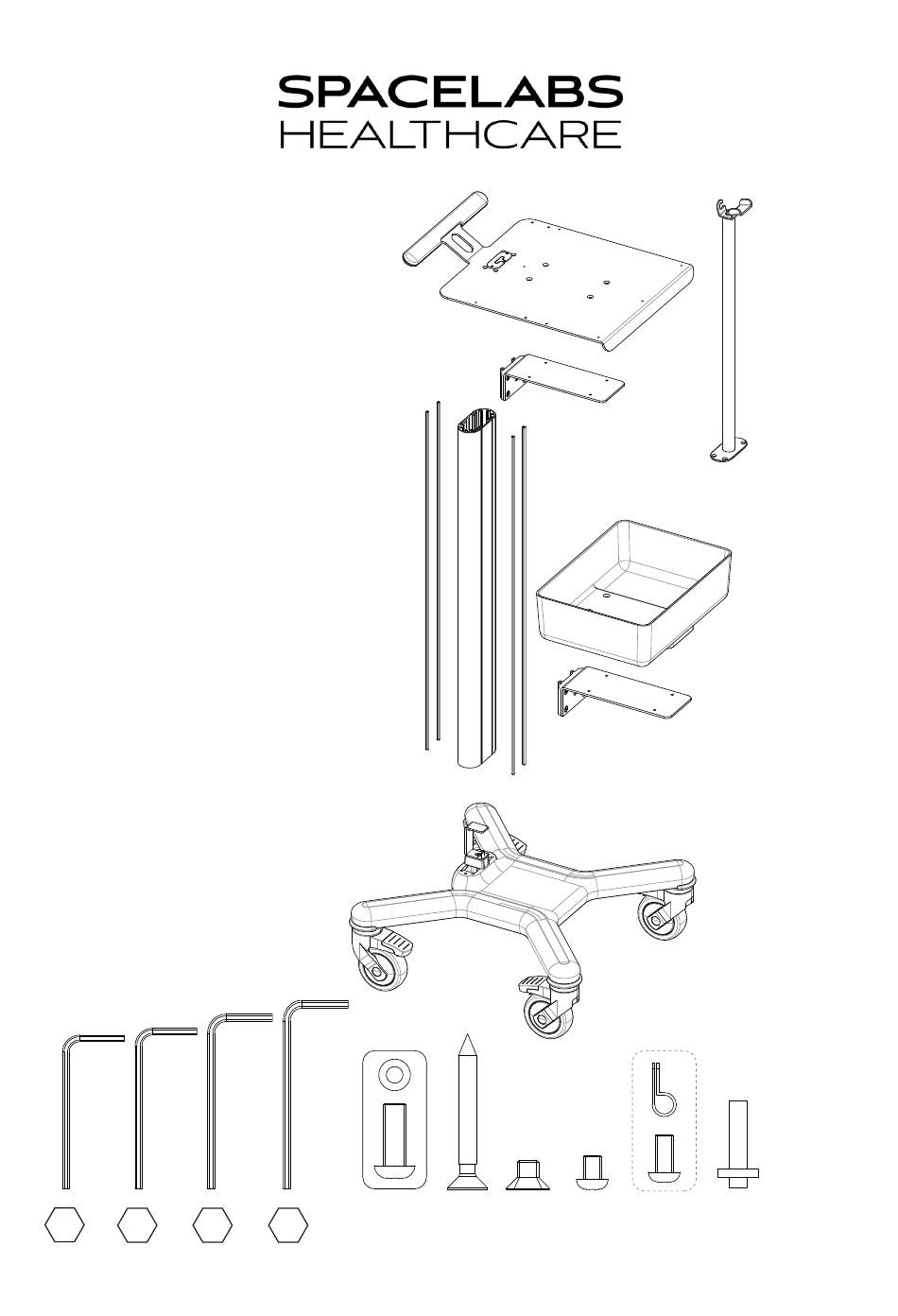 SPACELABS
HEALTHCARE